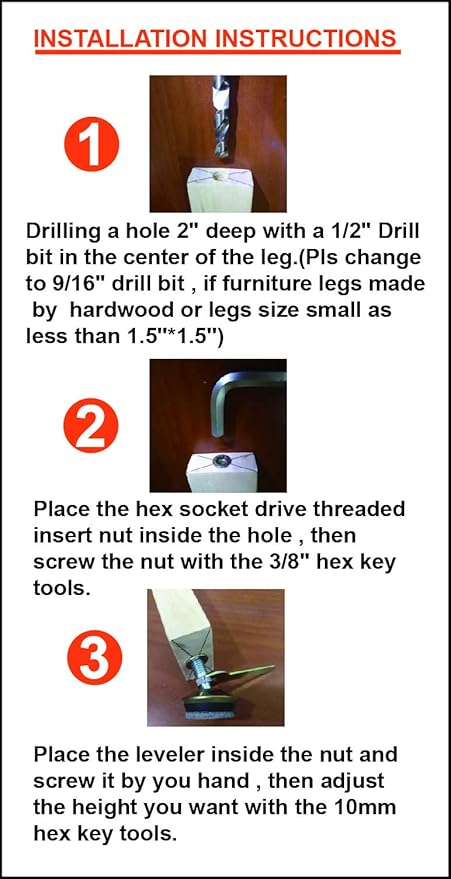 INSTALLATION INSTRUCTIONS

1

Drilling a hole 2" deep with a 1/2" Drill bit in the center of the leg.(Pls change to 9/16" drill bit , if furniture legs made by hardwood or legs size small as less than 1.5"*1.5")

2

Place the hex socket drive threaded insert nut inside the hole , then screw the nut with the 3/8" hex key tools.

3

Place the leveler inside the nut and screw it by you hand , then adjust the height you want with the 10mm hex key tools.