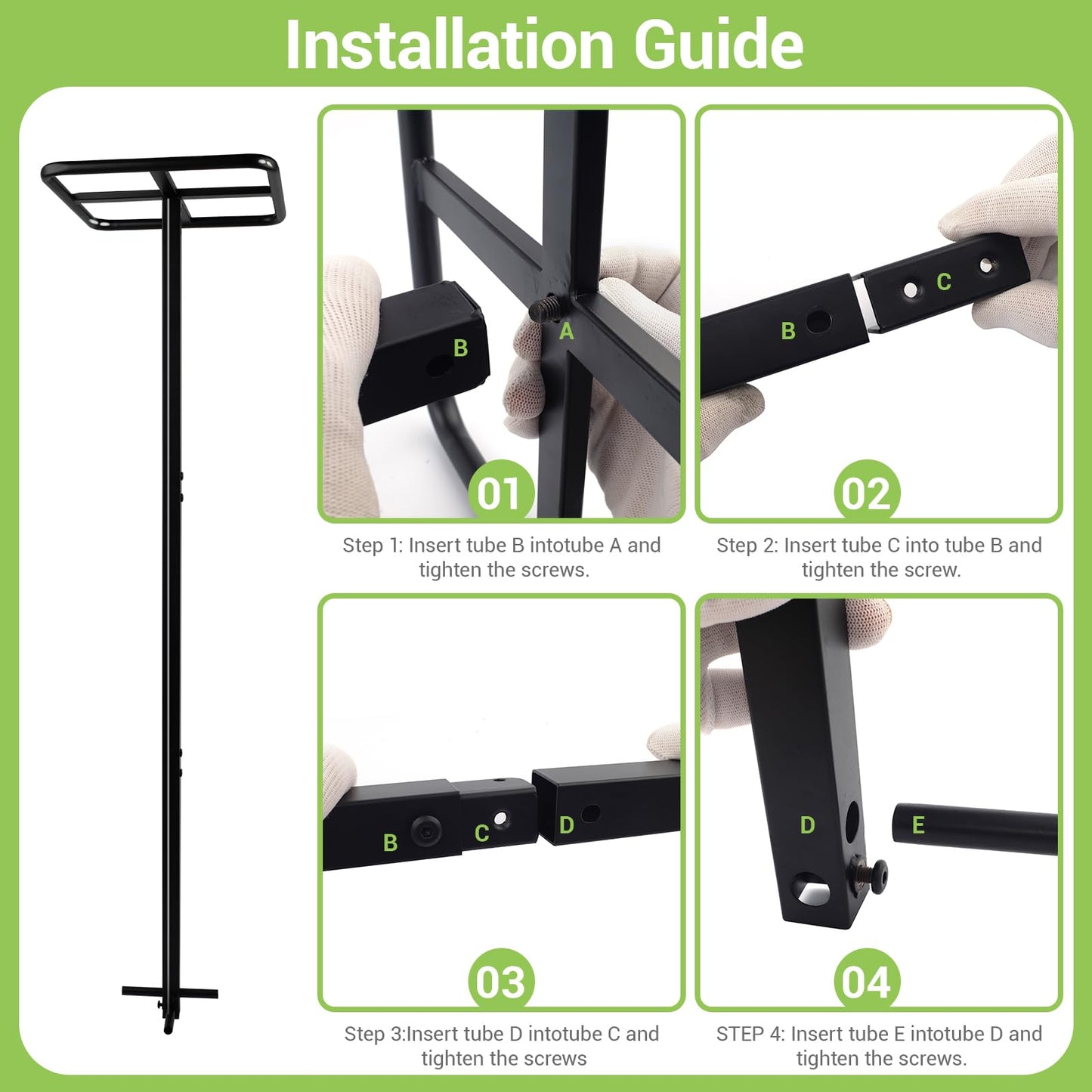 Installation Guide

B

A

01

Step 1: Insert tube B intotube A and tighten the screws.

B

C

02

Step 2: Insert tube C into tube B and tighten the screw.

B

C

D

03

Step 3:Insert tube D intotube C and tighten the screws

D

E

04

STEP 4: Insert tube E intotube D and tighten the screws.