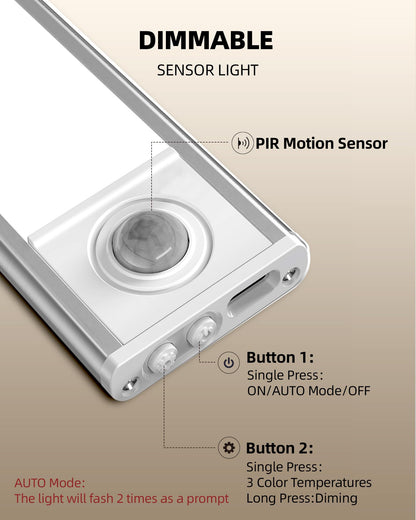 DIMMABLE
SENSOR LIGHT

PIR Motion Sensor

Button 1:
Single Press:
ON/AUTO Mode/OFF

Button 2:
Single Press:
3 Color Temperatures
Long Press:Diming

AUTO Mode:
The light will fash 2 times as a prompt