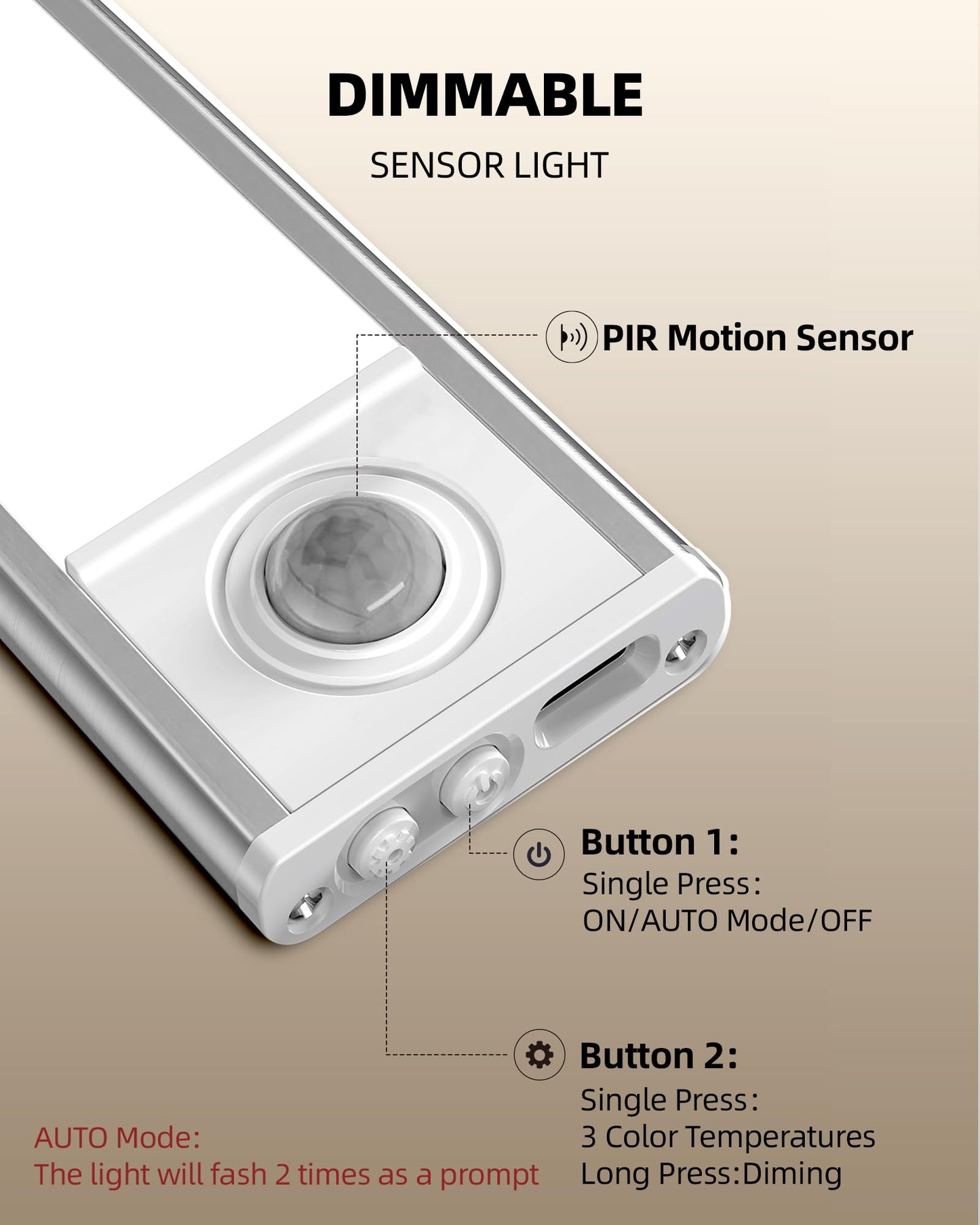 DIMMABLE

SENSOR LIGHT

PIR Motion Sensor

Button 1:
Single Press:
ON/AUTO Mode/OFF

Button 2:
Single Press:
3 Color Temperatures
Long Press:Diming

AUTO Mode:
The light will fash 2 times as a prompt