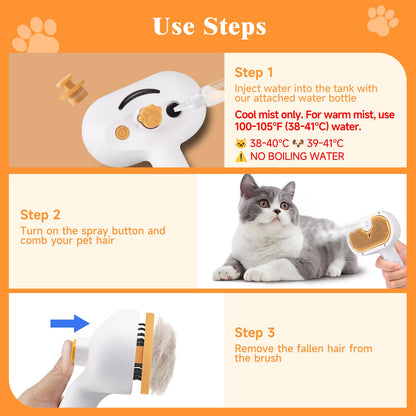 Use Steps

Step 1
Inject water into the tank with our attached water bottle

Cool mist only. For warm mist, use 100-105°F (38-41°C) water.

🐱 38-40°C 🐶 39-41°C
⚠️ NO BOILING WATER

Step 2
Turn on the spray button and comb your pet hair

Step 3
Remove the fallen hair from the brush