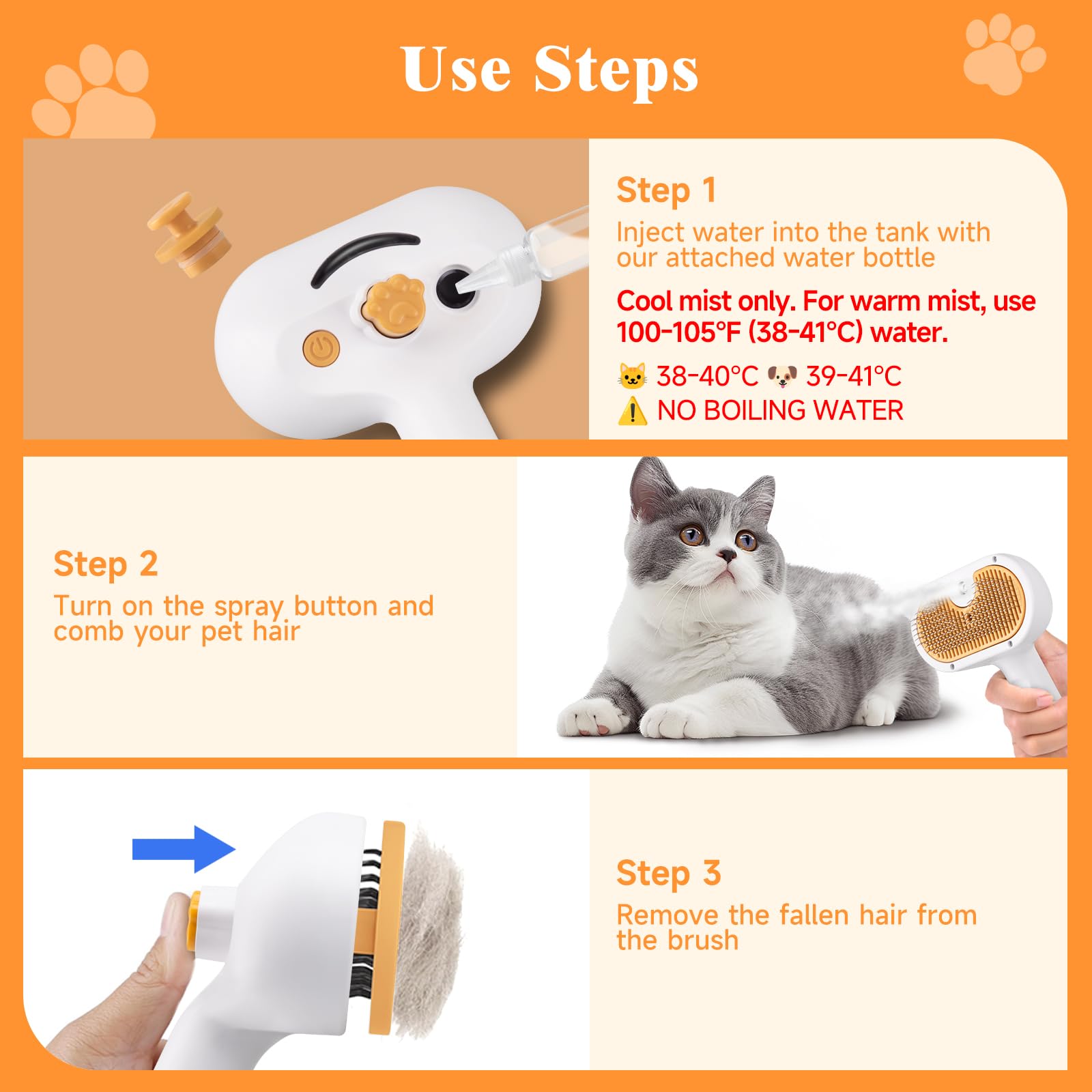 Use Steps

Step 1
Inject water into the tank with our attached water bottle

Cool mist only. For warm mist, use 100-105°F (38-41°C) water.

🐱 38-40°C 🐶 39-41°C
⚠️ NO BOILING WATER

Step 2
Turn on the spray button and comb your pet hair

Step 3
Remove the fallen hair from the brush