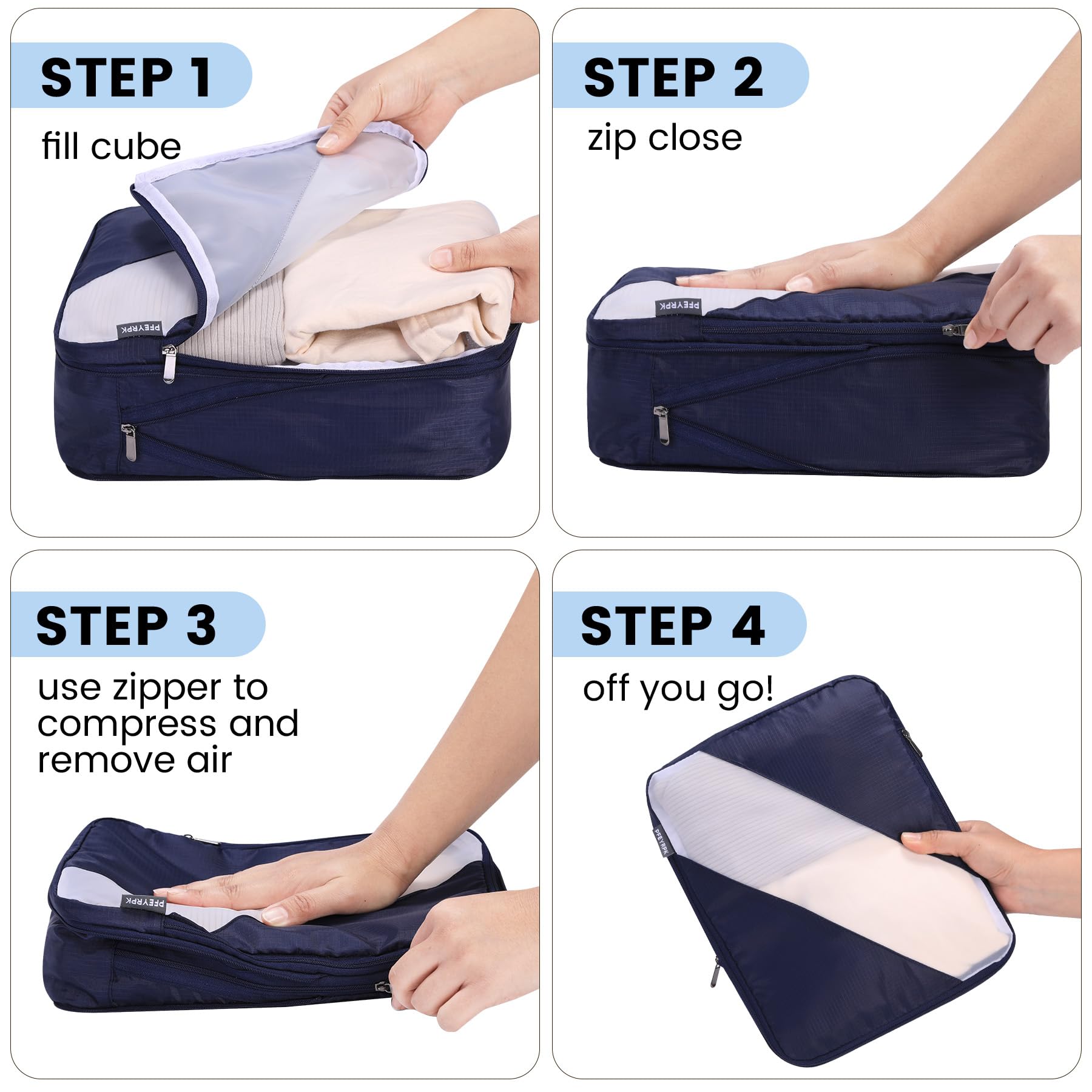 STEP 1
fill cube

PFEYRPK

STEP 2
zip close

PFEYRPK

STEP 3
use zipper to compress and remove air

PFEYRPK

STEP 4
off you go!

PFEYRPK