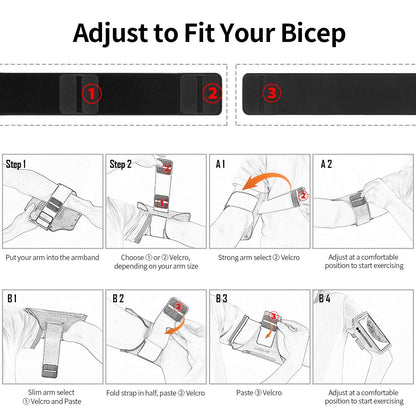 Adjust to Fit Your Bicep

①

②

③

Step 1

Put your arm into the armband

Step 2

②

①

Choose ① or ② Velcro, depending on your arm size

A 1

②

Strong arm select ② Velcro

A 2

Adjust at a comfortable position to start exercising

B 1

Slim arm select ① Velcro and Paste

B 2

②

Fold strap in half, paste ② Velcro

B 3

③

Paste ③ Velcro

B 4

Adjust at a comfortable position to start exercising