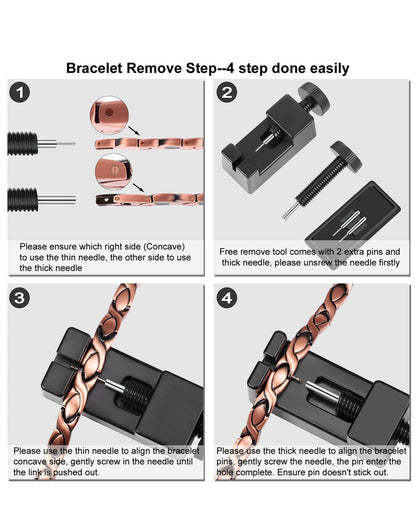 Bracelet Remove Step--4 step done easily

1

Please ensure which right side (Concave) to use the thin needle, the other side to use the thick needle

2

Free remove tool comes with 2 extra pins and thick needle, please unsrew the needle firstly

3

Please use the thin needle to align the bracelet concave side, gently screw in the needle until the link is pushed out.

4

Please use the thick needle to align the bracelet pins, gently screw the needle, the pin enter the hole complete. Ensure pin doesn't stick out.