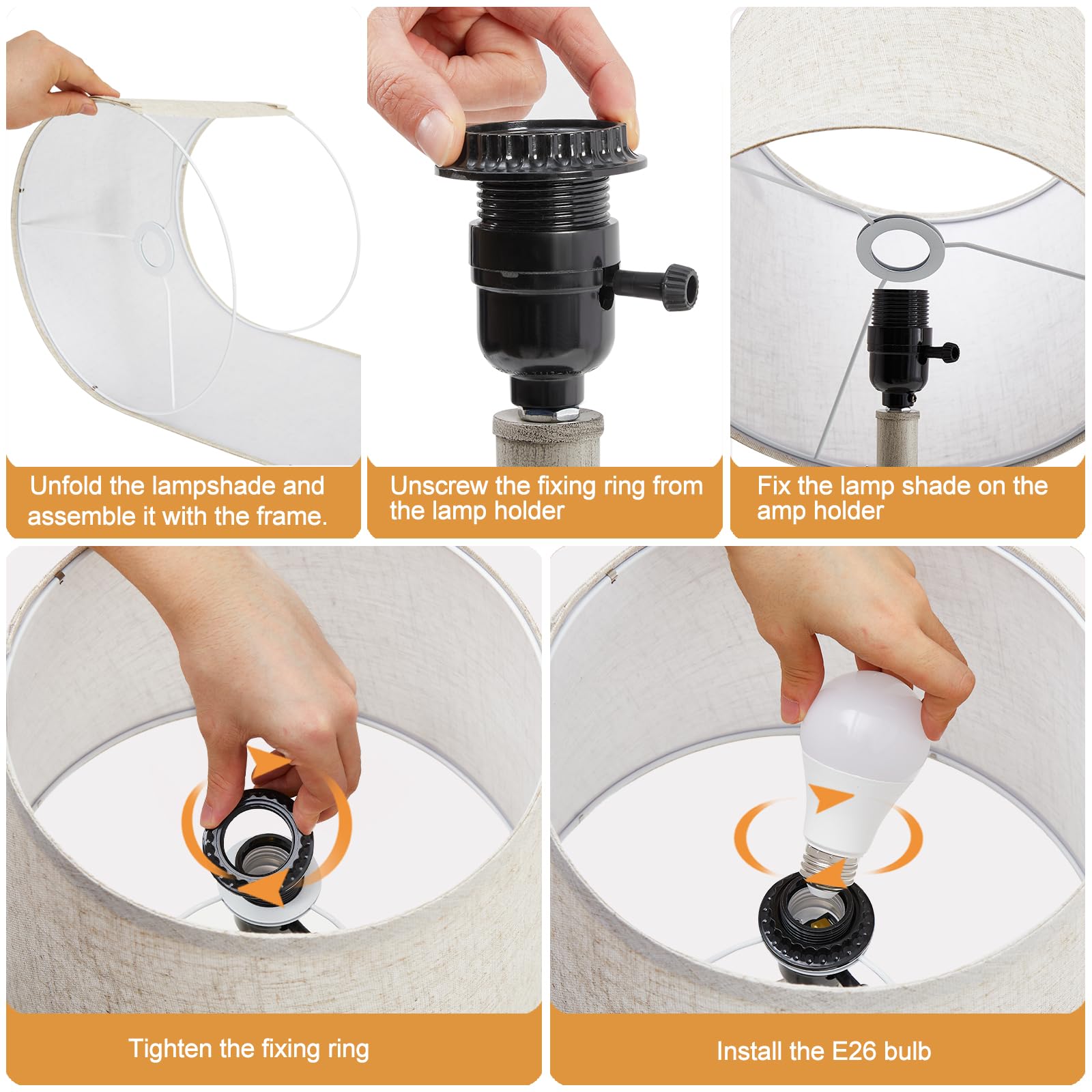 Unfold the lampshade and assemble it with the frame.

Unscrew the fixing ring from the lamp holder

Fix the lamp shade on the amp holder

Tighten the fixing ring

Install the E26 bulb