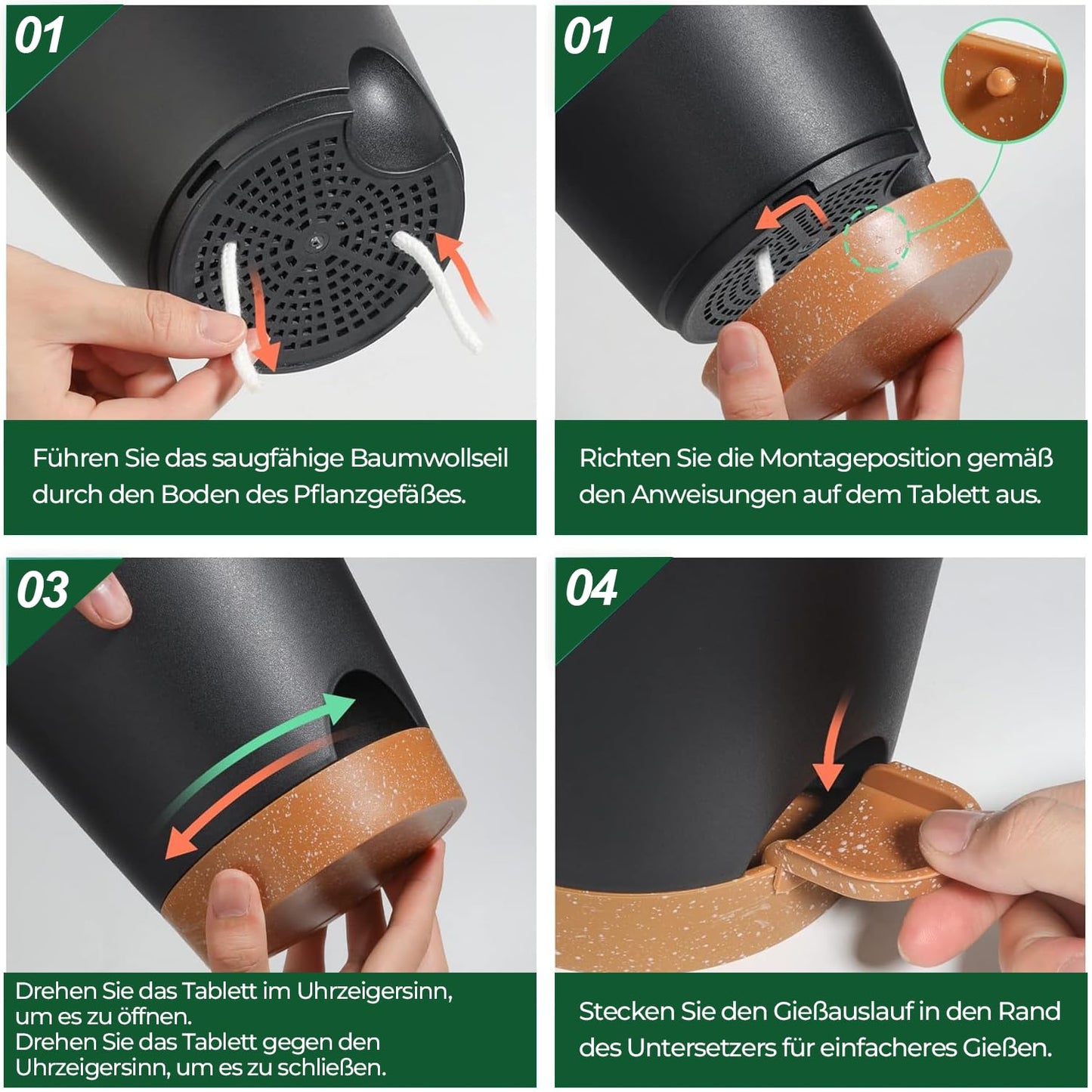 01

Führen Sie das saugfähige Baumwollseil durch den Boden des Pflanzgefäßes.

01

Richten Sie die Montageposition gemäß den Anweisungen auf dem Tablett aus.

03

Drehen Sie das Tablett im Uhrzeigersinn, um es zu öffnen.
Drehen Sie das Tablett gegen den Uhrzeigersinn, um es zu schließen.

04

Stecken Sie den Gießauslauf in den Rand des Untersetzers für einfacheres Gießen.