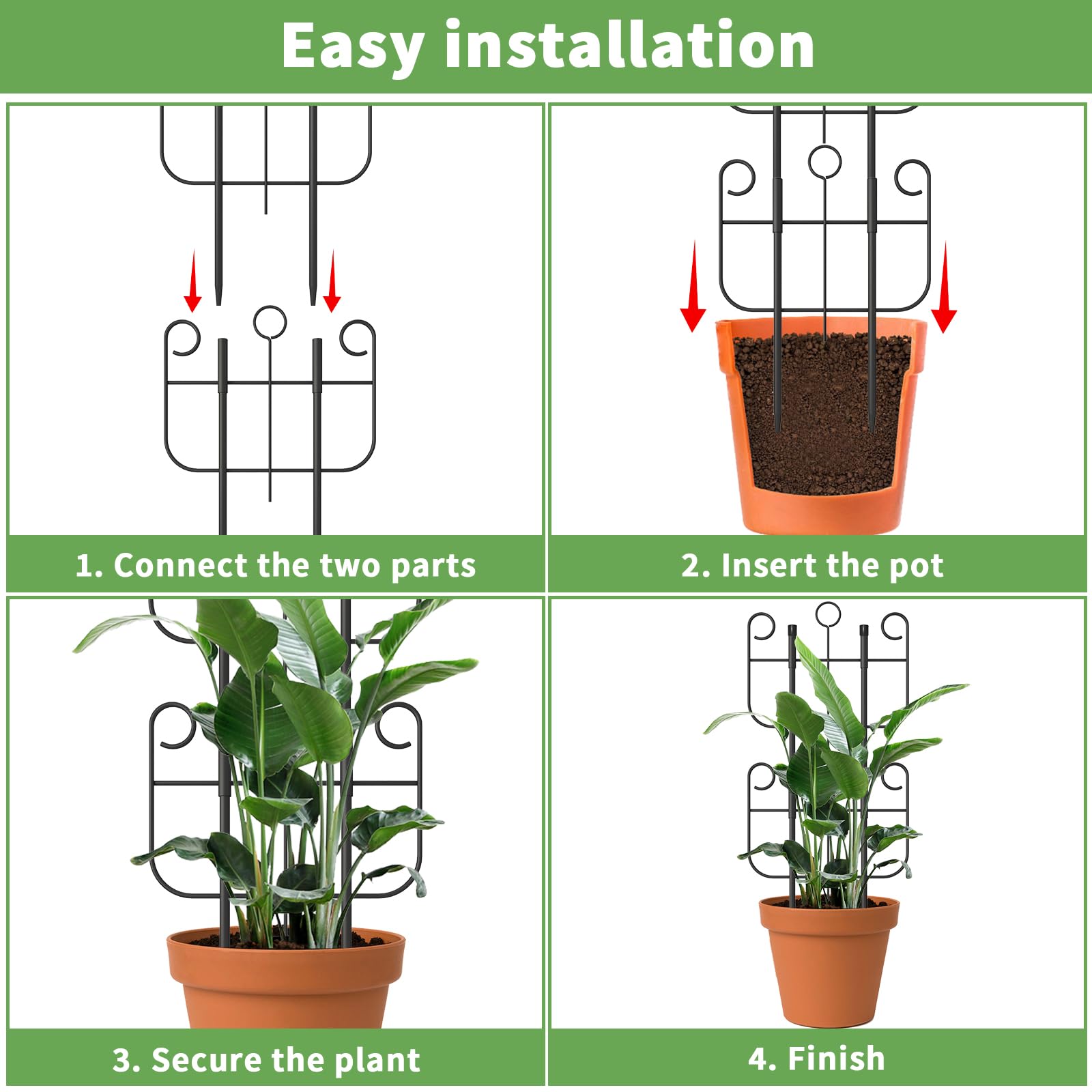 Easy installation

1. Connect the two parts

2. Insert the pot

3. Secure the plant

4. Finish