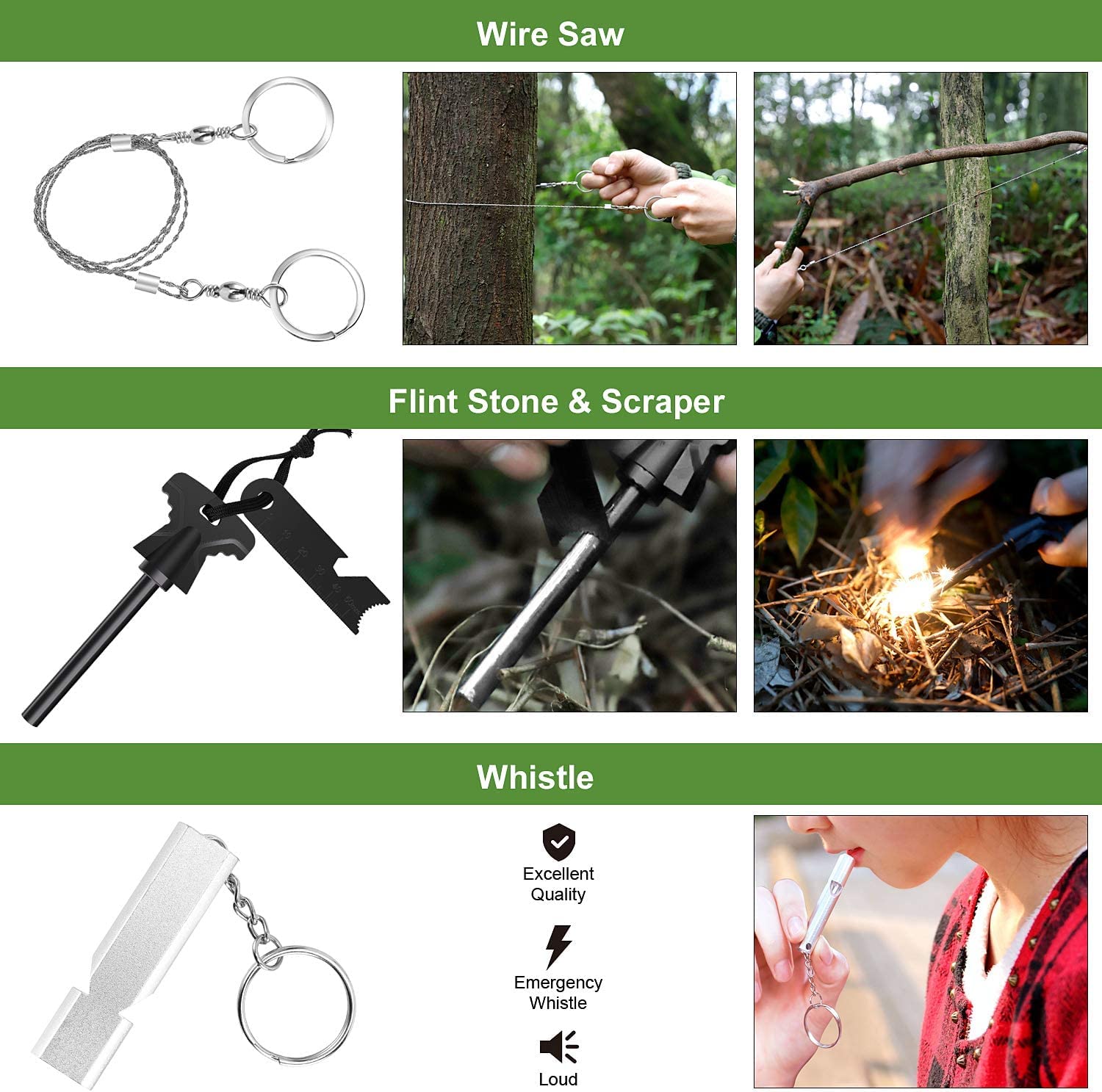 Wire Saw

Flint Stone & Scraper

Whistle

Excellent Quality

Emergency Whistle

Loud