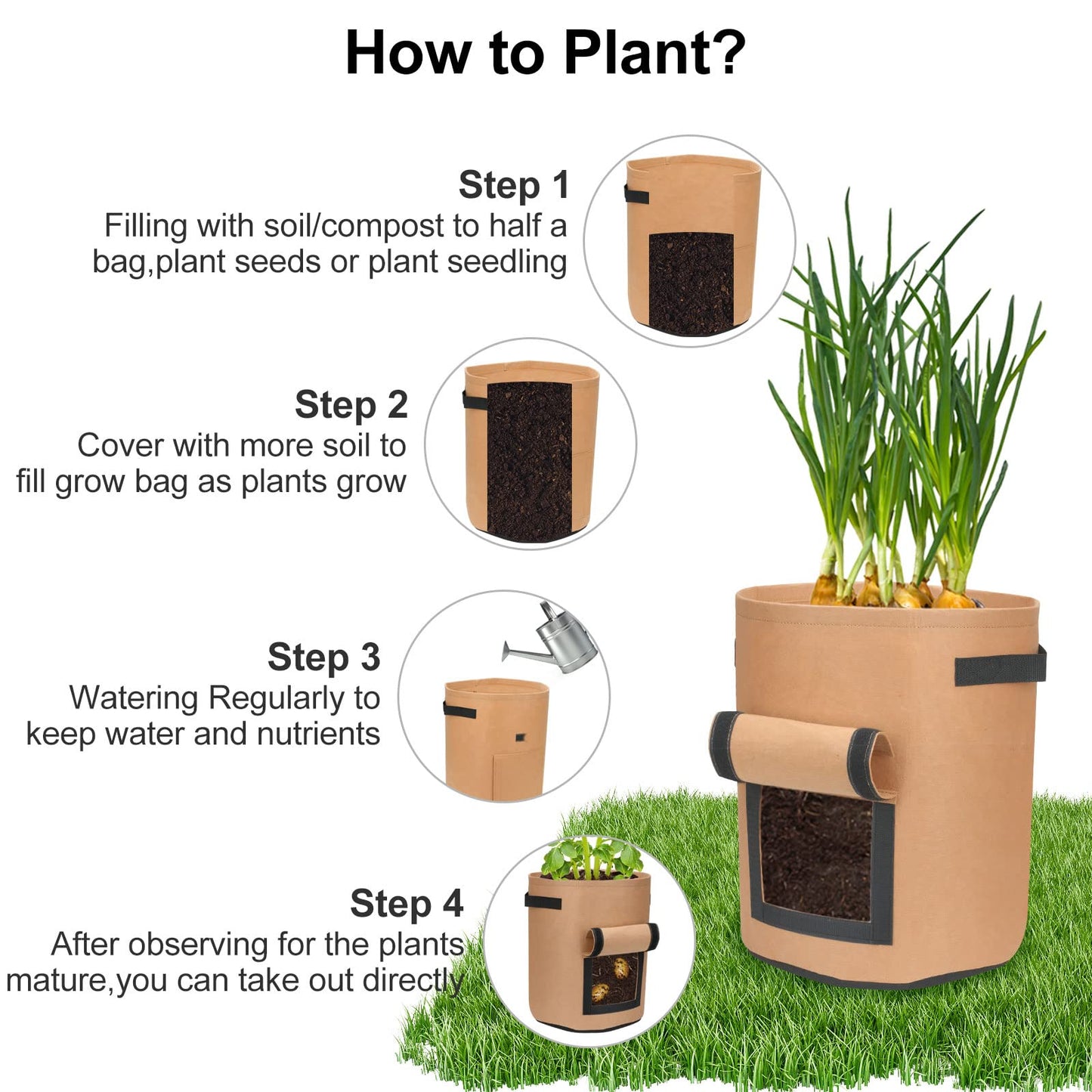 How to Plant?

Step 1
Filling with soil/compost to half a bag,plant seeds or plant seedling

Step 2
Cover with more soil to fill grow bag as plants grow

Step 3
Watering Regularly to keep water and nutrients

Step 4
After observing for the plants mature,you can take out directly