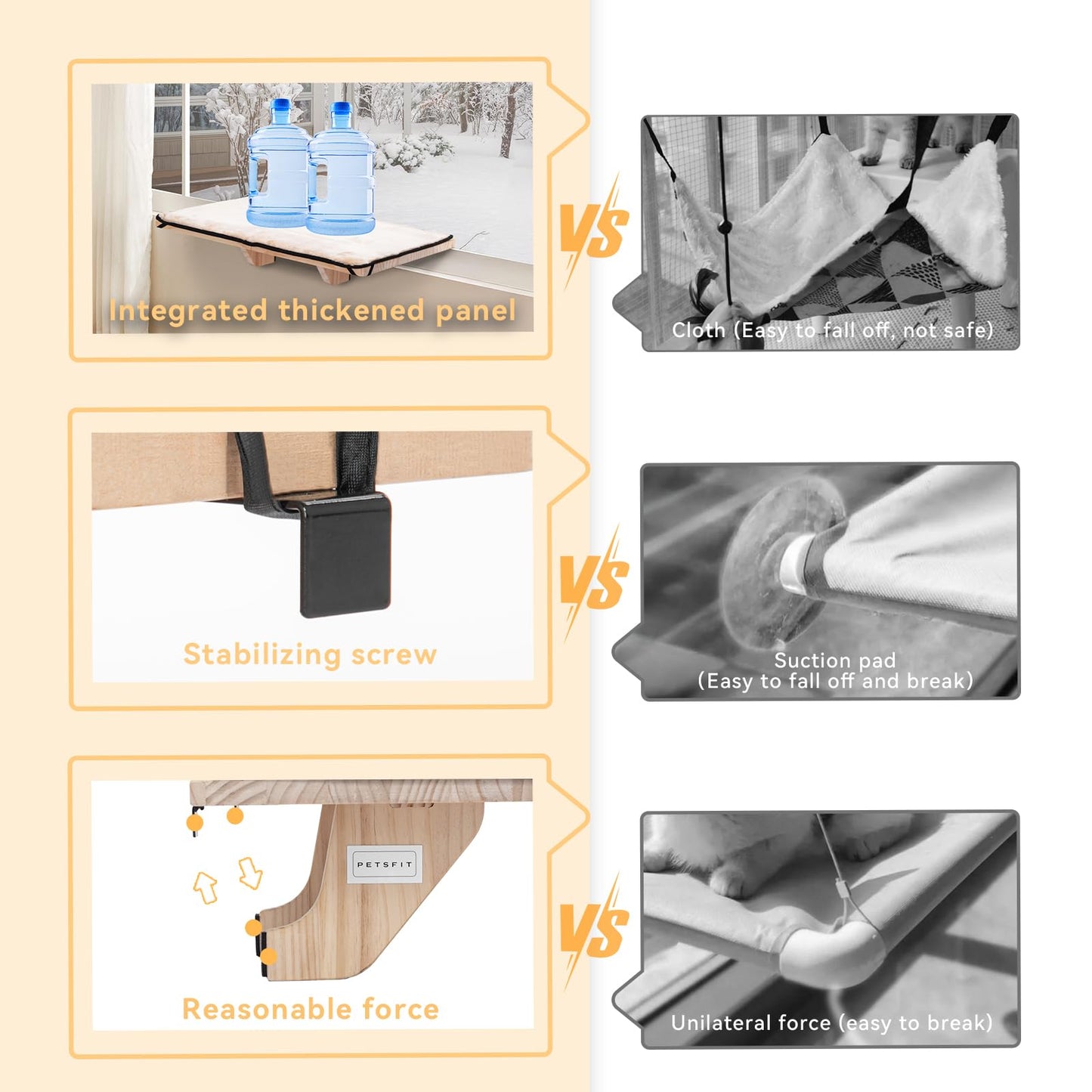 Integrated thickened panel

VS

Cloth (Easy to fall off, not safe)

Stabilizing screw

VS

Suction pad
(Easy to fall off and break)

PETSFIT

Reasonable force

VS

Unilateral force (easy to break)