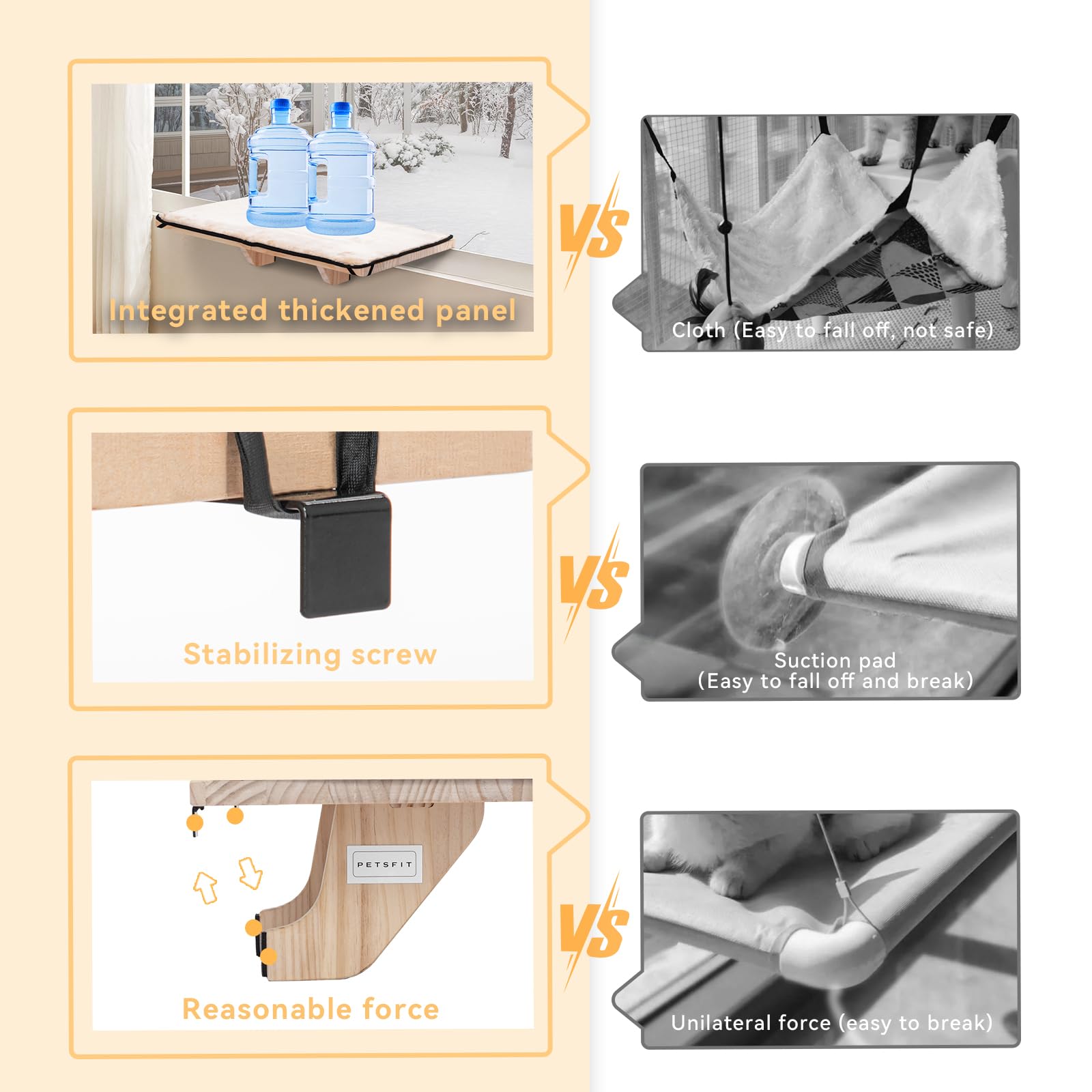 Integrated thickened panel

VS

Cloth (Easy to fall off, not safe)

Stabilizing screw

VS

Suction pad
(Easy to fall off and break)

PETSFIT

Reasonable force

VS

Unilateral force (easy to break)