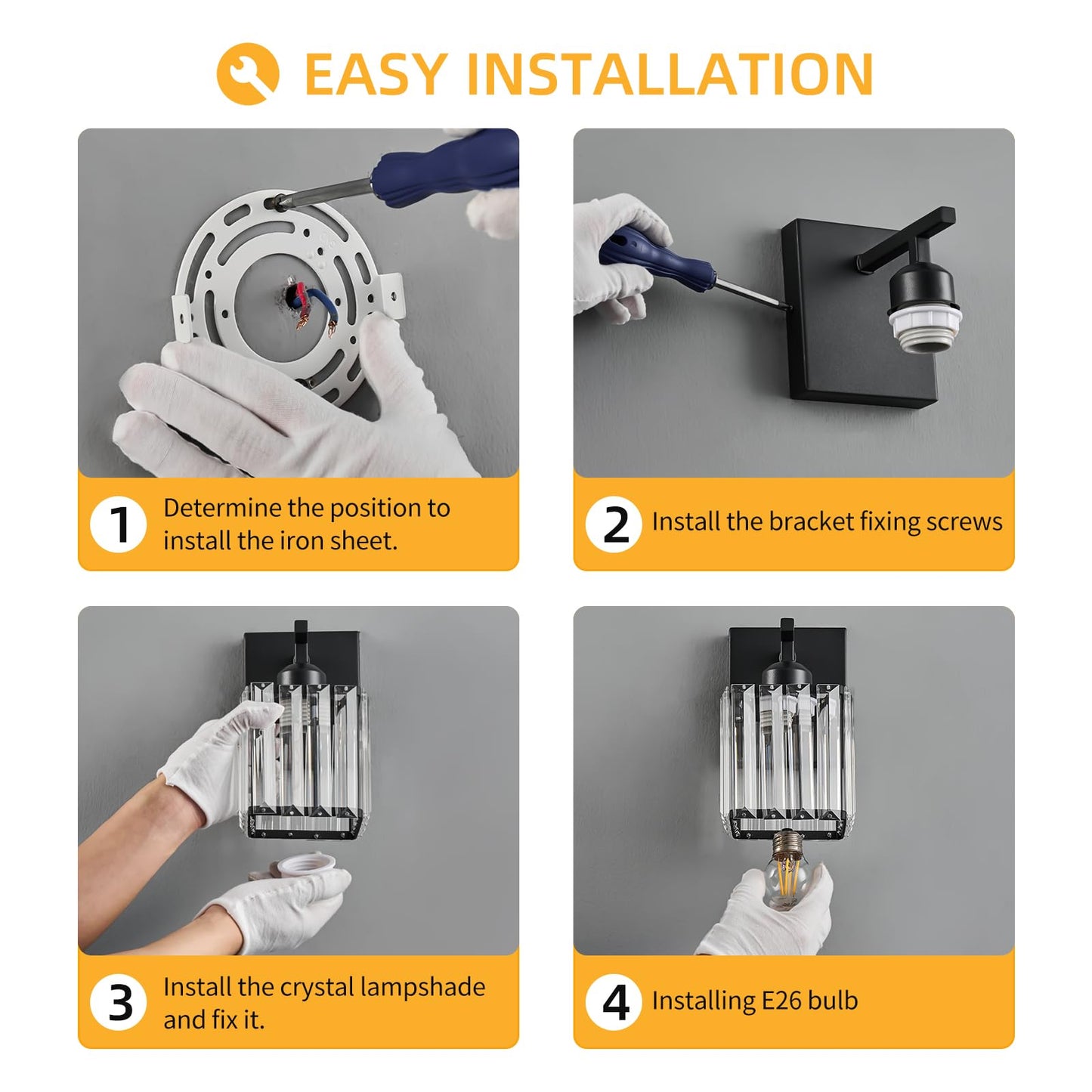 EASY INSTALLATION

1 Determine the position to install the iron sheet.

2 Install the bracket fixing screws

3 Install the crystal lampshade and fix it.

4 Installing E26 bulb