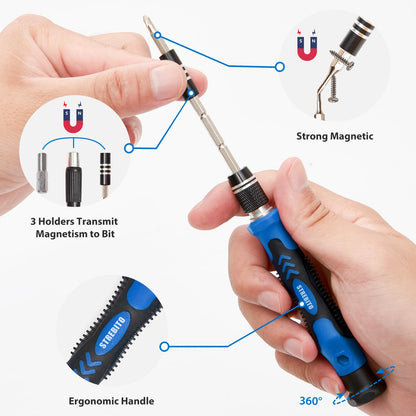 S N

Strong Magnetic

S N

3 Holders Transmit Magnetism to Bit

STREBITO

STREBITO

Ergonomic Handle

360°