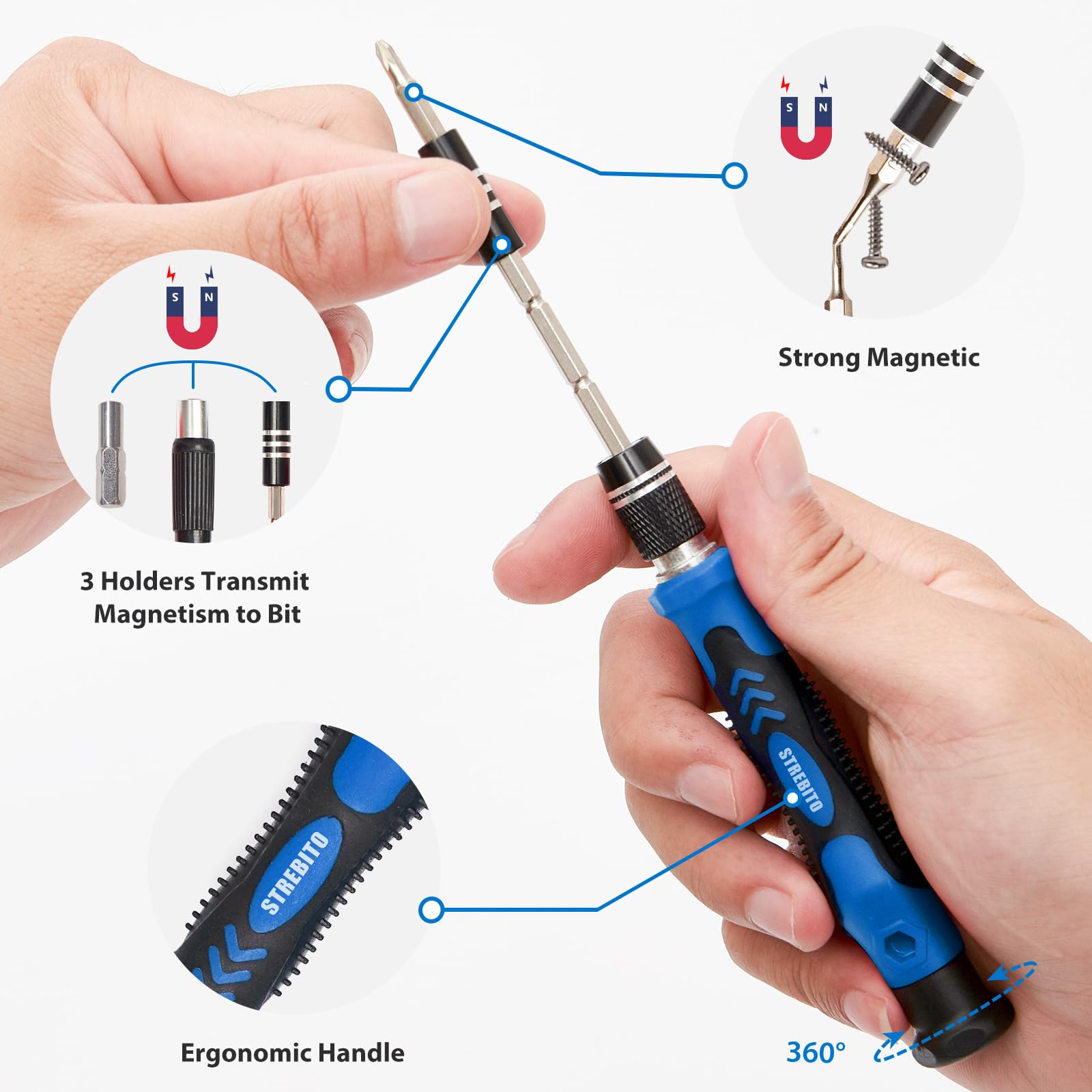 S N

Strong Magnetic

S N

3 Holders Transmit Magnetism to Bit

STREBITO

STREBITO

Ergonomic Handle

360°