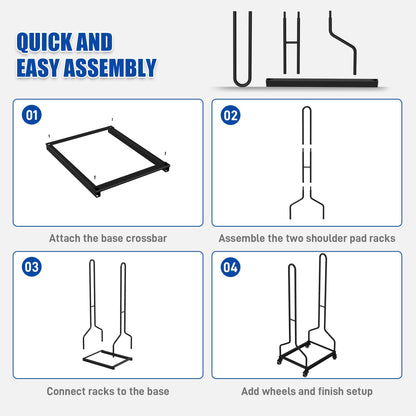 QUICK AND EASY ASSEMBLY

01

Attach the base crossbar

02

Assemble the two shoulder pad racks

03

Connect racks to the base

04

Add wheels and finish setup