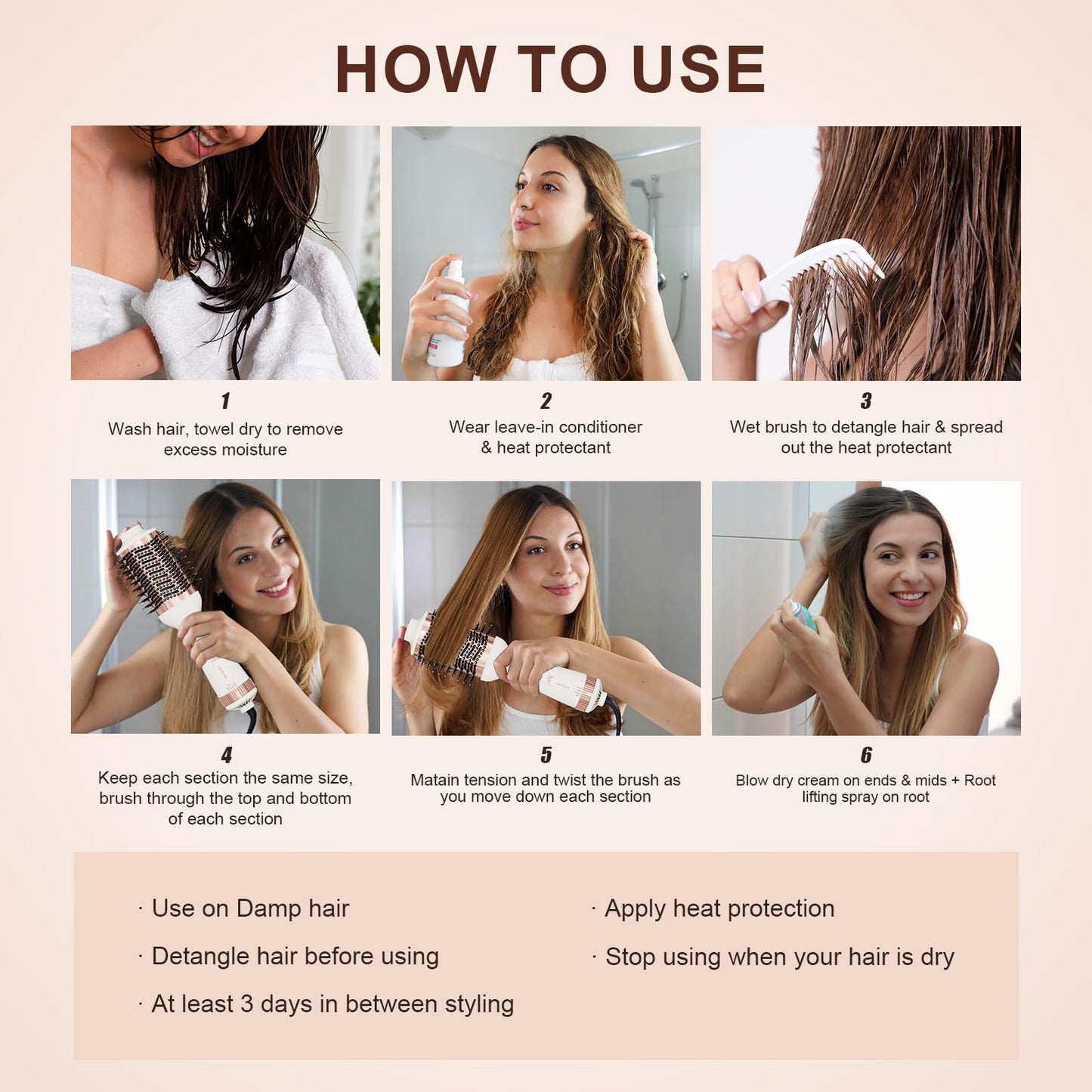 HOW TO USE

1
Wash hair, towel dry to remove excess moisture

2
Wear leave-in conditioner & heat protectant

3
Wet brush to detangle hair & spread out the heat protectant

4
Keep each section the same size, brush through the top and bottom of each section

5
Matain tension and twist the brush as you move down each section

6
Blow dry cream on ends & mids + Root lifting spray on root

· Use on Damp hair

· Detangle hair before using

· At least 3 days in between styling

· Apply heat protection

· Stop using when your hair is dry