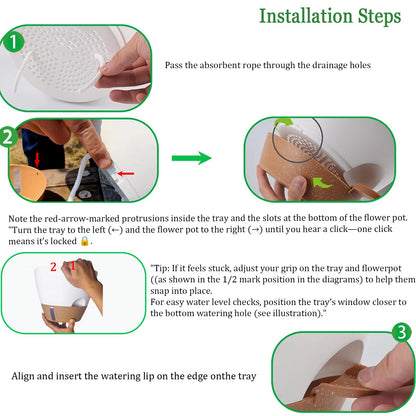 Installation Steps

1

Pass the absorbent rope through the drainage holes

2

Note the red-arrow-marked protrusions inside the tray and the slots at the bottom of the flower pot. "Turn the tray to the left (←) and the flower pot to the right (→) until you hear a click—one click means it's locked 🔒.

2 1

"Tip: If it feels stuck, adjust your grip on the tray and flowerpot ((as shown in the 1/2 mark position in the diagrams) to help them snap into place.
For easy water level checks, position the tray's window closer to the bottom watering hole (see illustration)."

3

Align and insert the watering lip on the edge onthe tray