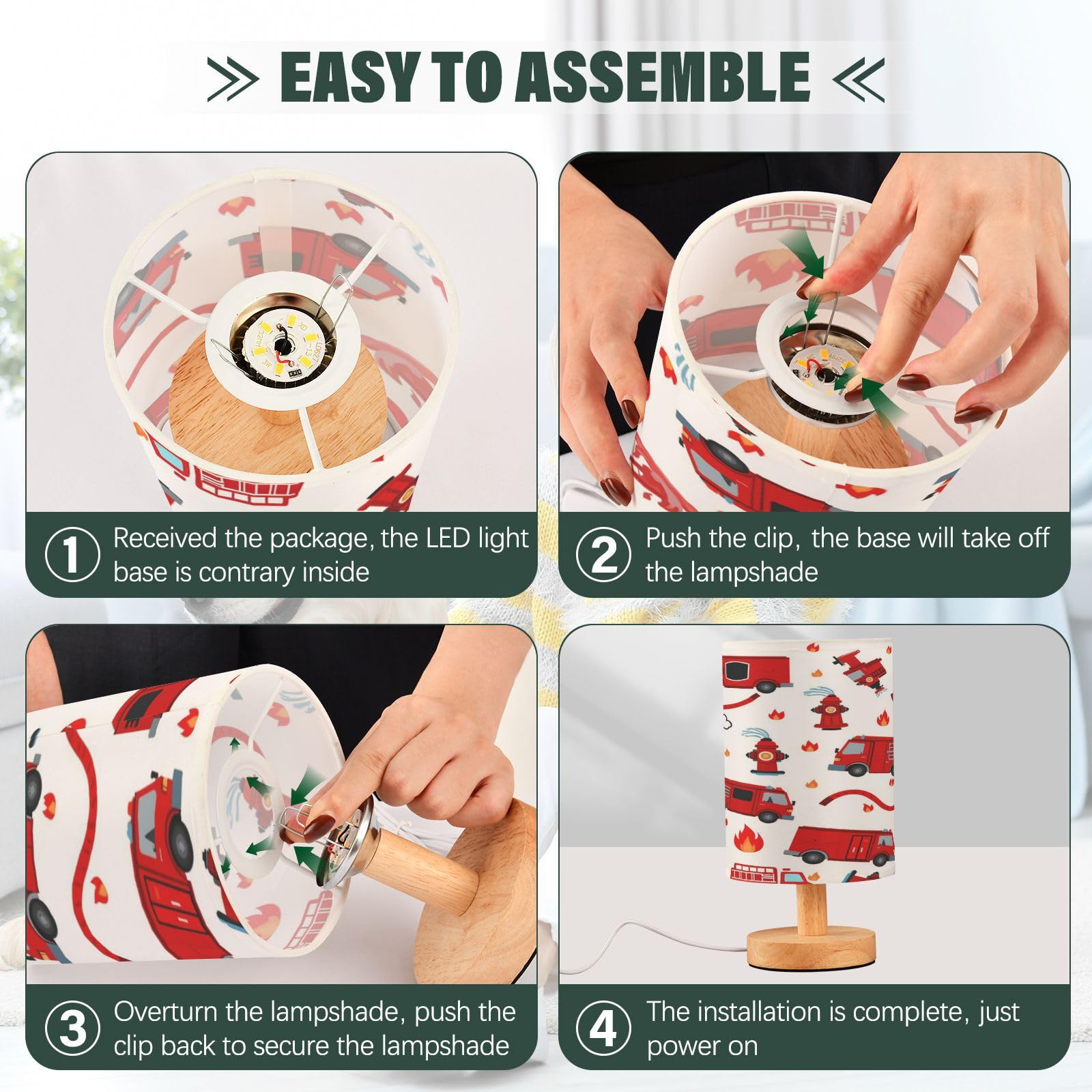 EASY TO ASSEMBLE

① Received the package, the LED light base is contrary inside

② Push the clip, the base will take off the lampshade

③ Overturn the lampshade, push the clip back to secure the lampshade

④ The installation is complete, just power on