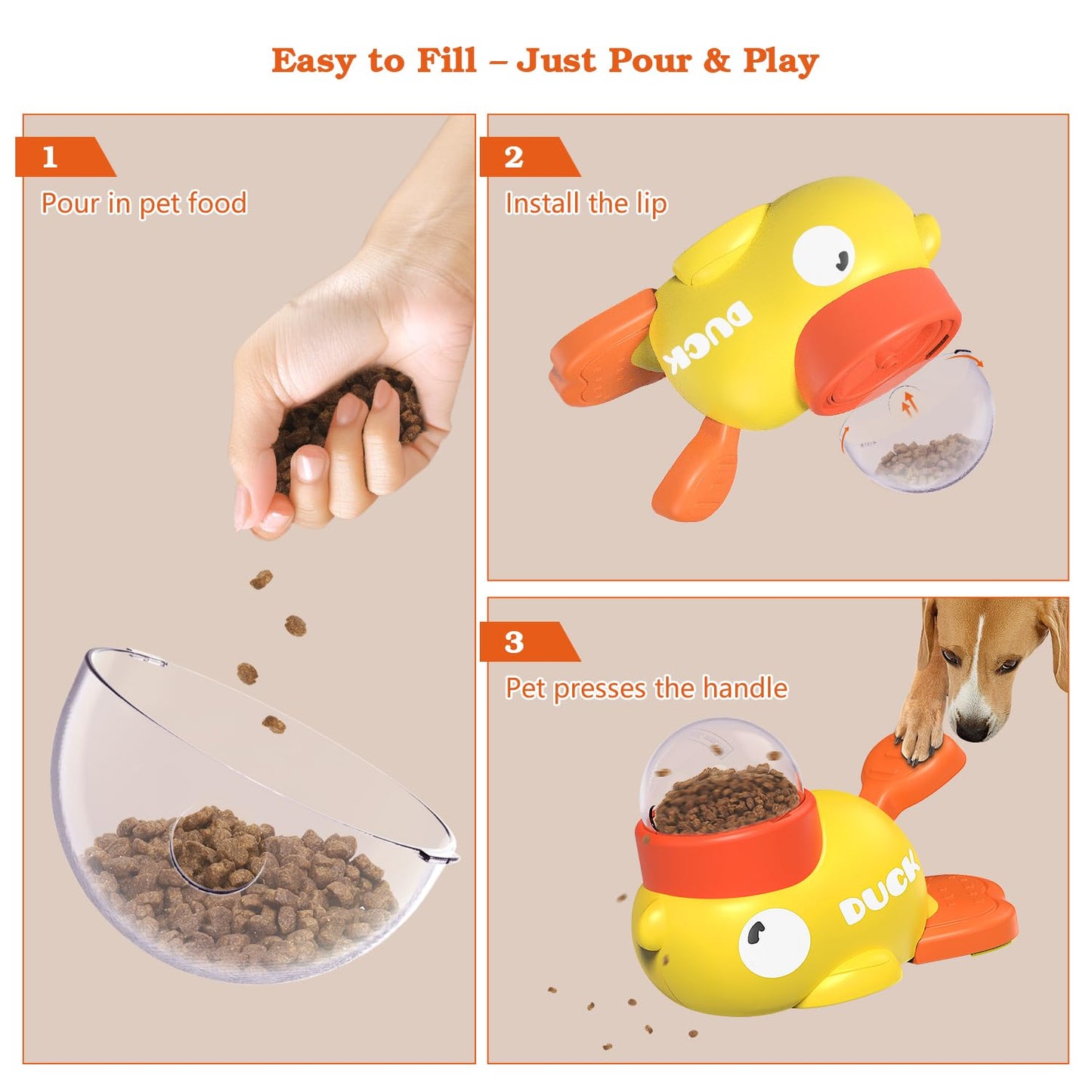 Easy to Fill – Just Pour & Play

1
Pour in pet food

2
Install the lip

DUCK

3
Pet presses the handle

DUCK