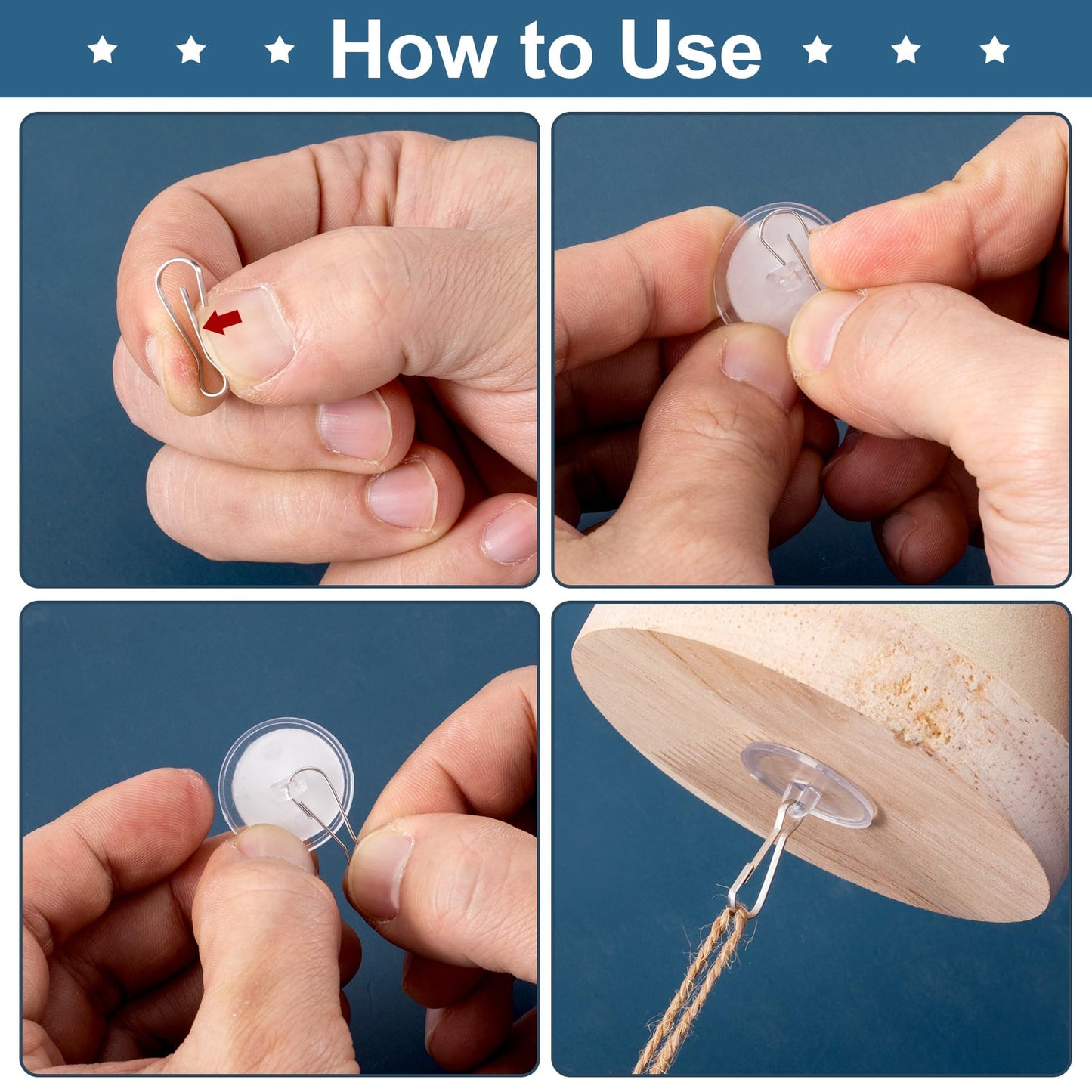 How to Use