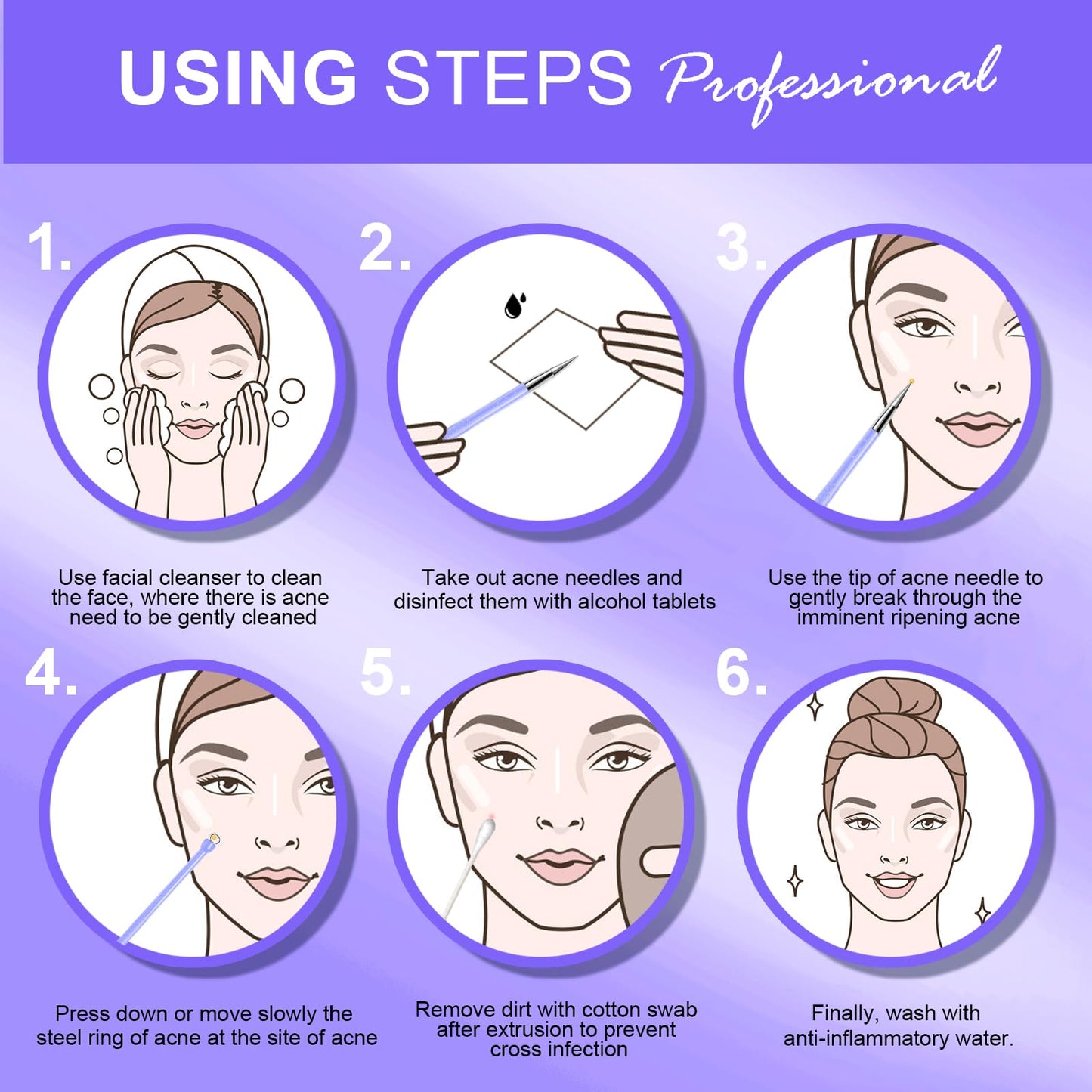 USING STEPS Professional

1.

Use facial cleanser to clean the face, where there is acne need to be gently cleaned

2.

Take out acne needles and disinfect them with alcohol tablets

3.

Use the tip of acne needle to gently break through the imminent ripening acne

4.

Press down or move slowly the steel ring of acne at the site of acne

5.

Remove dirt with cotton swab after extrusion to prevent cross infection

6.

Finally, wash with anti-inflammatory water.