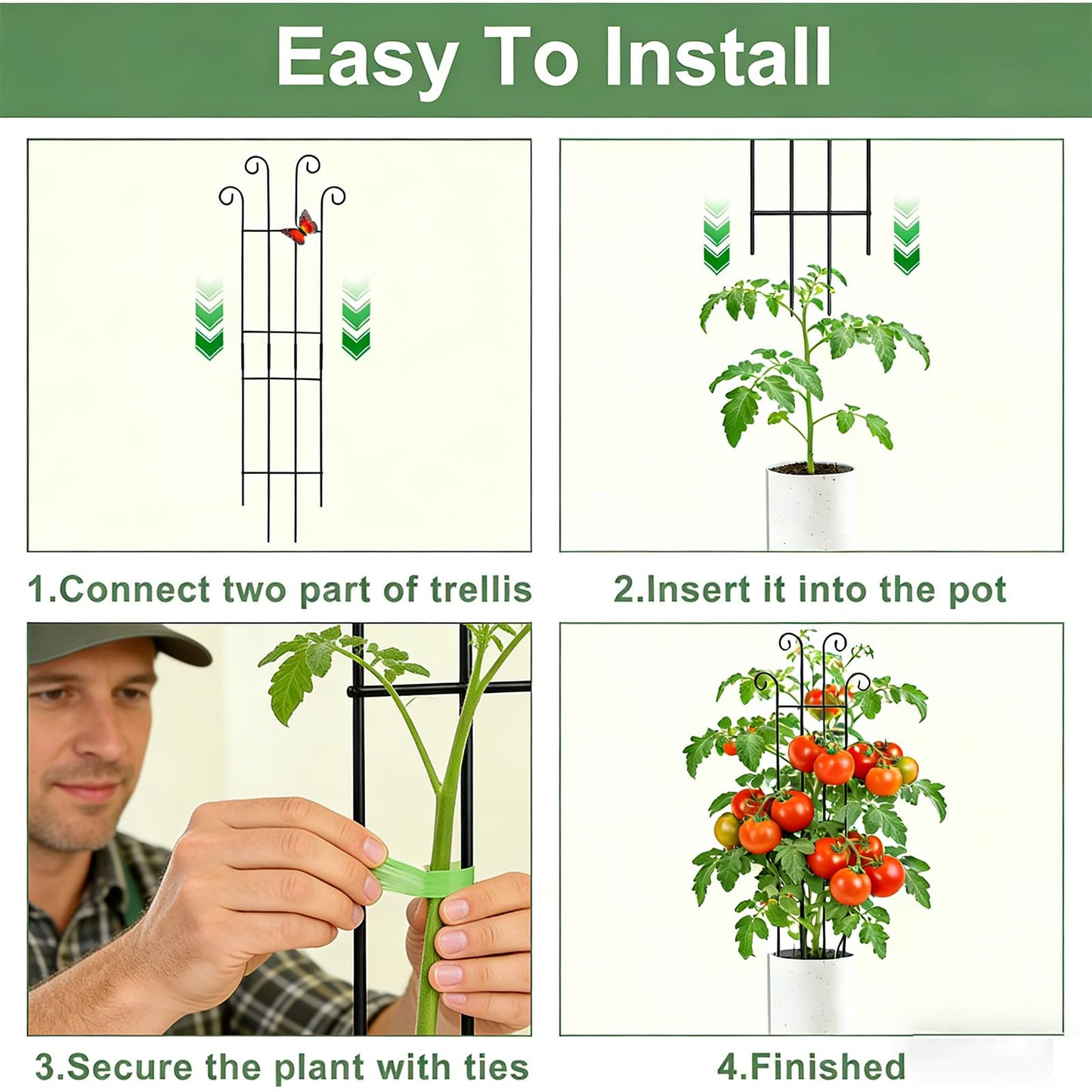 Easy To Install

1.Connect two part of trellis

2.Insert it into the pot

3.Secure the plant with ties

4.Finished