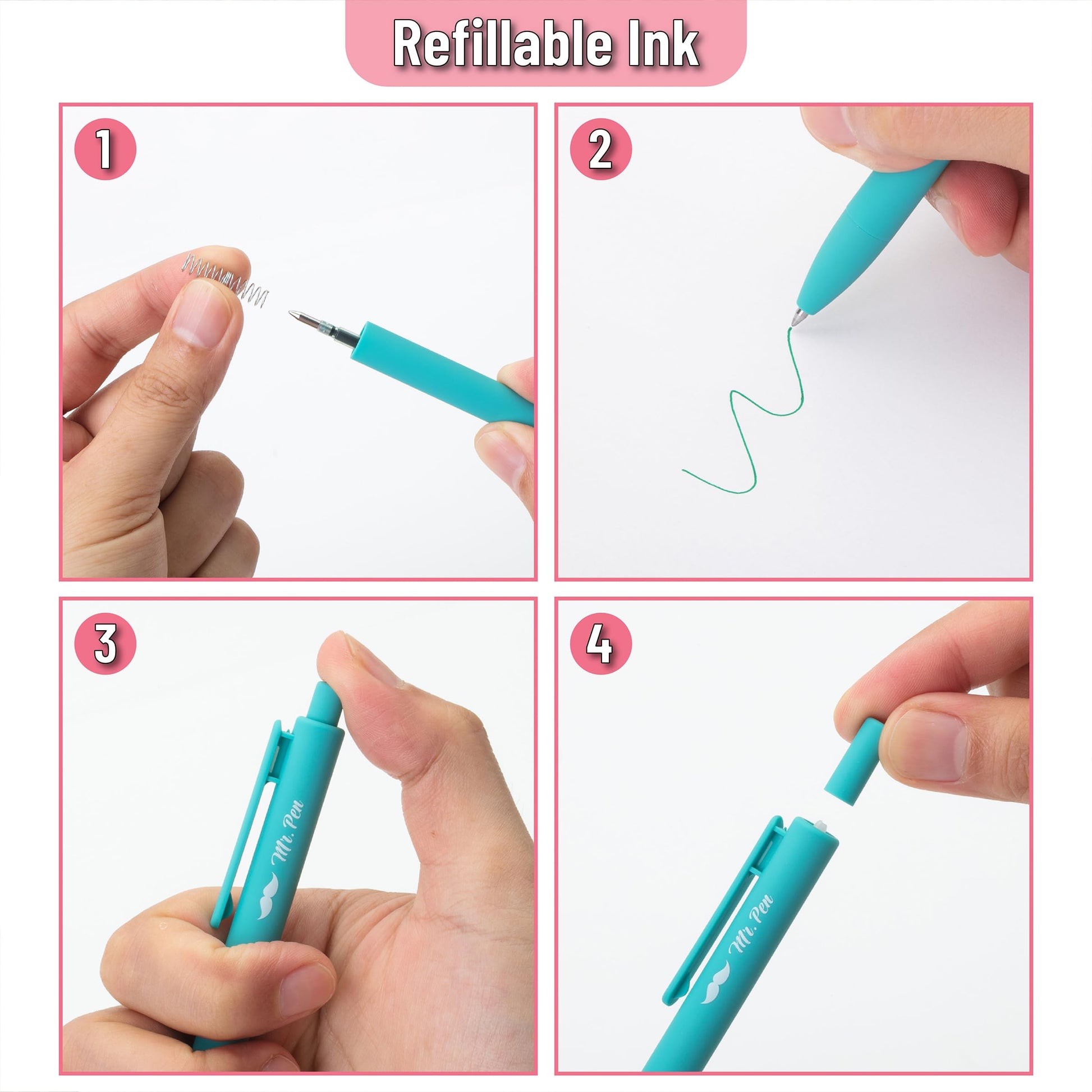 Refillable Ink

1

2

3

Mr. Pen

4

Mr. Pen