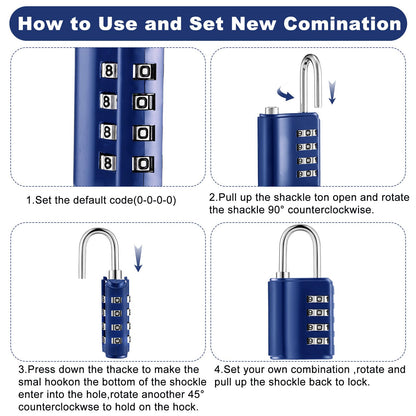 How to Use and Set New Comination

8 0
8 0
8 0
8 0

1.Set the default code(0-0-0-0)

2.Pull up the shackle ton open and rotate the shackle 90° counterclockwise.

3.Press down the thacke to make the smal hookon the bottom of the shockle enter into the hole,rotate anoother 45° counterclockwse to hold on the hock.

4.Set your own combination ,rotate and pull up the shockle back to lock.