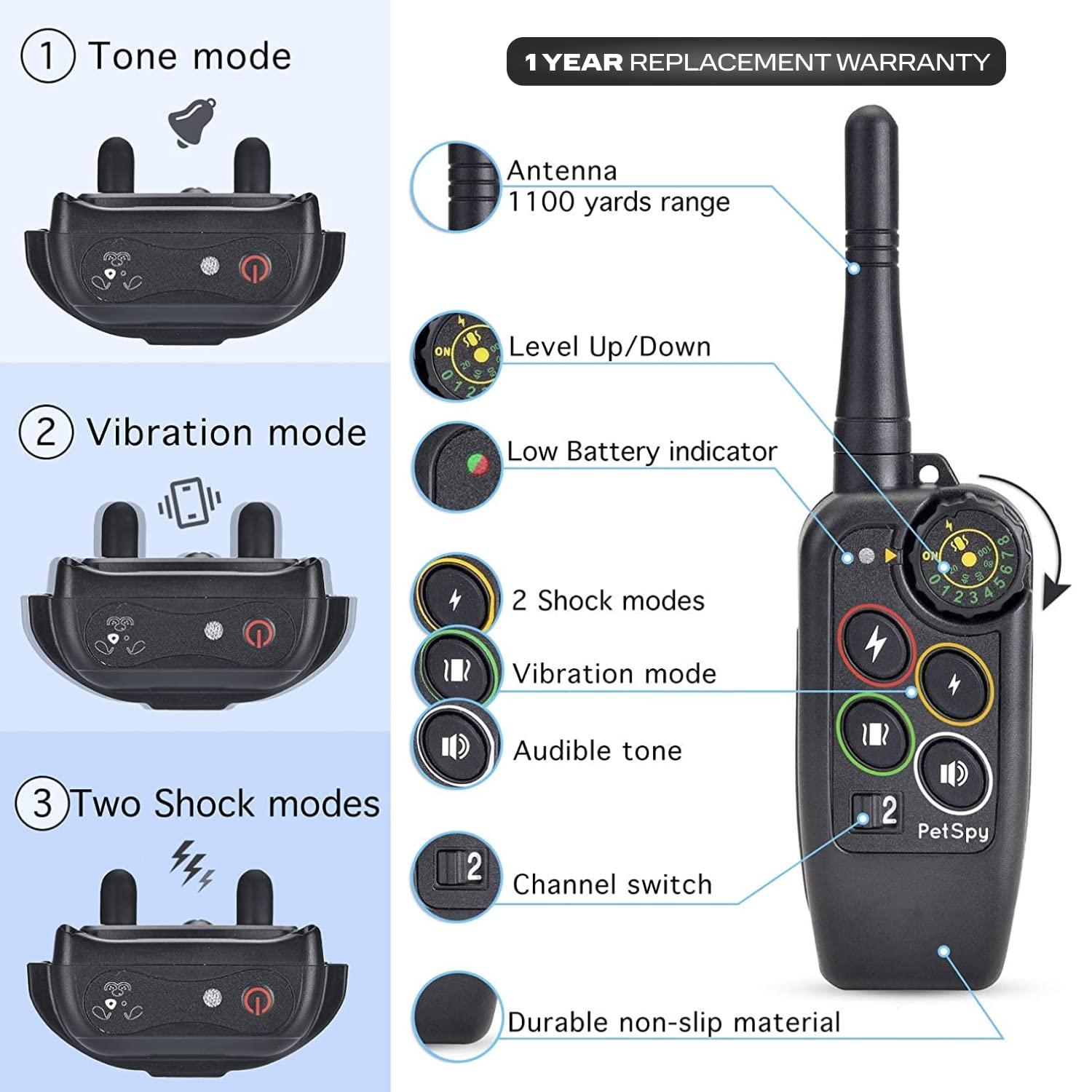 1 Tone mode

2 Vibration mode

3 Two Shock modes

1 YEAR REPLACEMENT WARRANTY

Antenna
1100 yards range

Level Up/Down

Low Battery indicator

2 Shock modes

Vibration mode

Audible tone

Channel switch

Durable non-slip material

ON 0 1 2 3 4 5 6 7 8

2

PetSpy