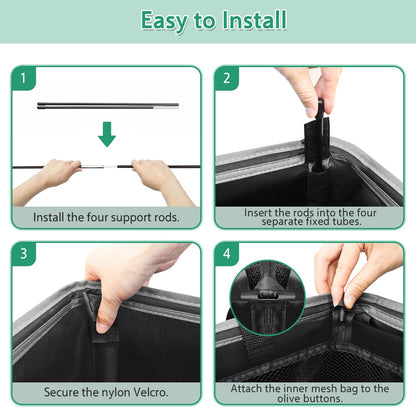 Easy to Install

1

Install the four support rods.

2

Insert the rods into the four separate fixed tubes.

3

Secure the nylon Velcro.

4

Attach the inner mesh bag to the olive buttons.