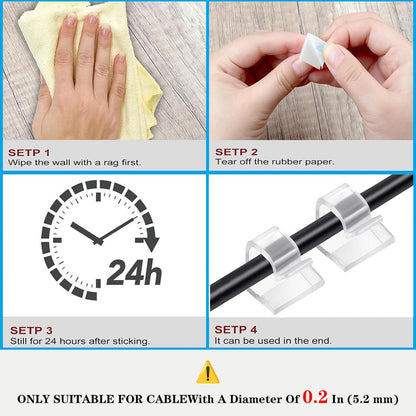 SETP 1
Wipe the wall with a rag first.

SETP 2
Tear off the rubber paper.

24h

SETP 3
Still for 24 hours after sticking.

SETP 4
It can be used in the end.

ONLY SUITABLE FOR CABLEWith A Diameter Of 0.2 In (5.2 mm)