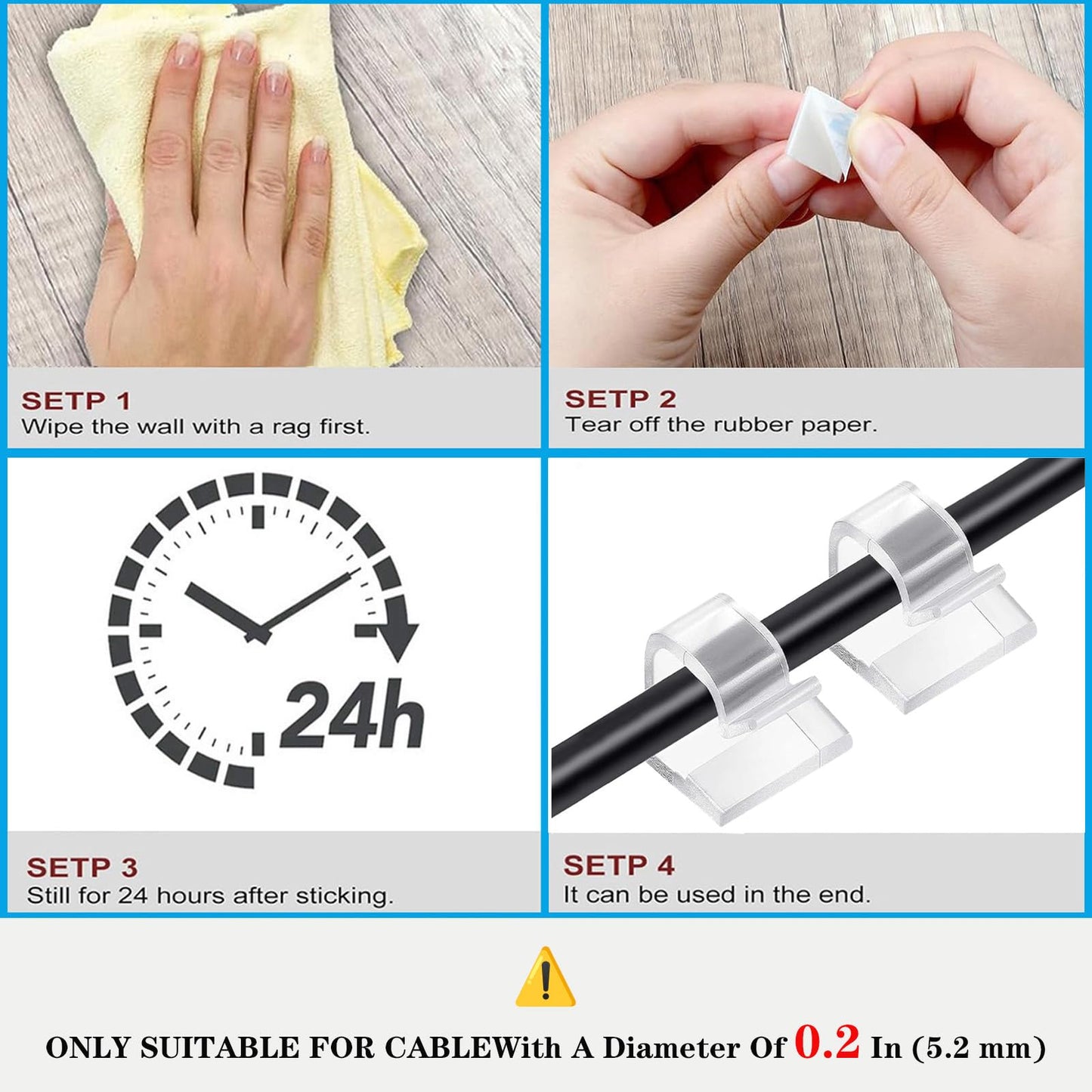 SETP 1
Wipe the wall with a rag first.

SETP 2
Tear off the rubber paper.

24h

SETP 3
Still for 24 hours after sticking.

SETP 4
It can be used in the end.

ONLY SUITABLE FOR CABLEWith A Diameter Of 0.2 In (5.2 mm)