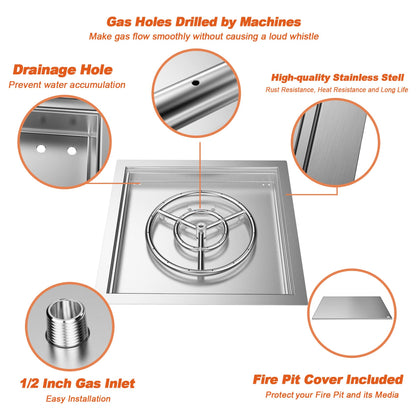 Gas Holes Drilled by Machines
Make gas flow smoothly without causing a loud whistle

Drainage Hole
Prevent water accumulation

High-quality Stainless Stell
Rust Resistance, Heat Resistance and Long Life

1/2 Inch Gas Inlet
Easy Installation

Fire Pit Cover Included
Protect your Fire Pit and its Media