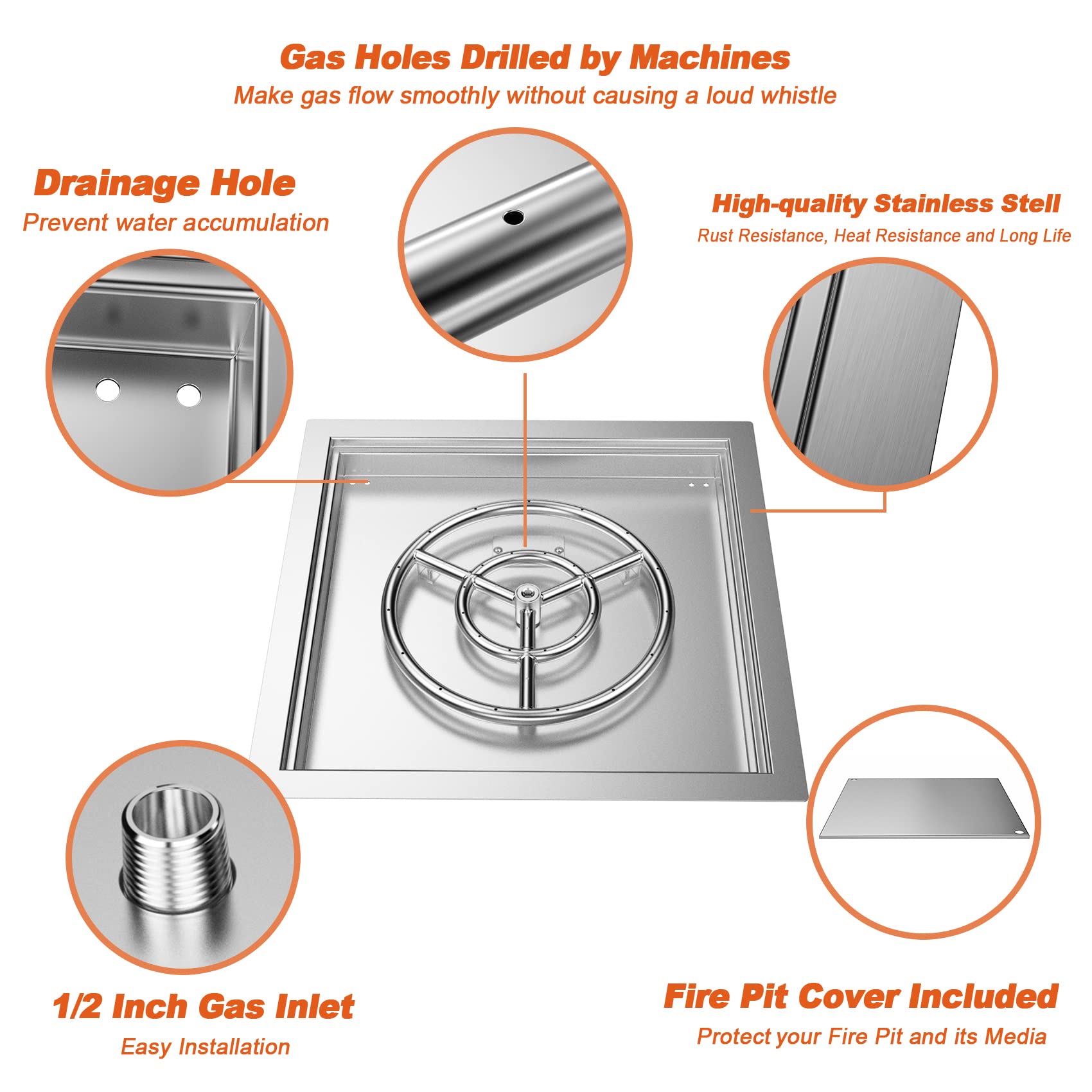 Gas Holes Drilled by Machines
Make gas flow smoothly without causing a loud whistle

Drainage Hole
Prevent water accumulation

High-quality Stainless Stell
Rust Resistance, Heat Resistance and Long Life

1/2 Inch Gas Inlet
Easy Installation

Fire Pit Cover Included
Protect your Fire Pit and its Media