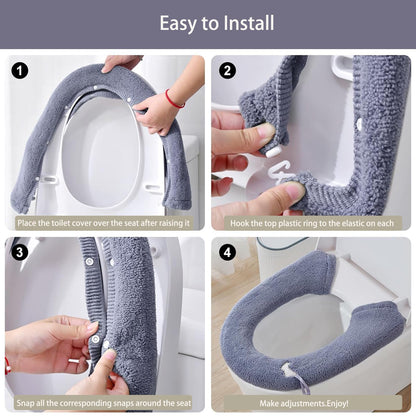 Easy to Install

1
Place the toilet cover over the seat after raising it

2
Hook the top plastic ring to the elastic on each

3
Snap all the corresponding snaps around the seat

4
Make adjustments.Enjoy!