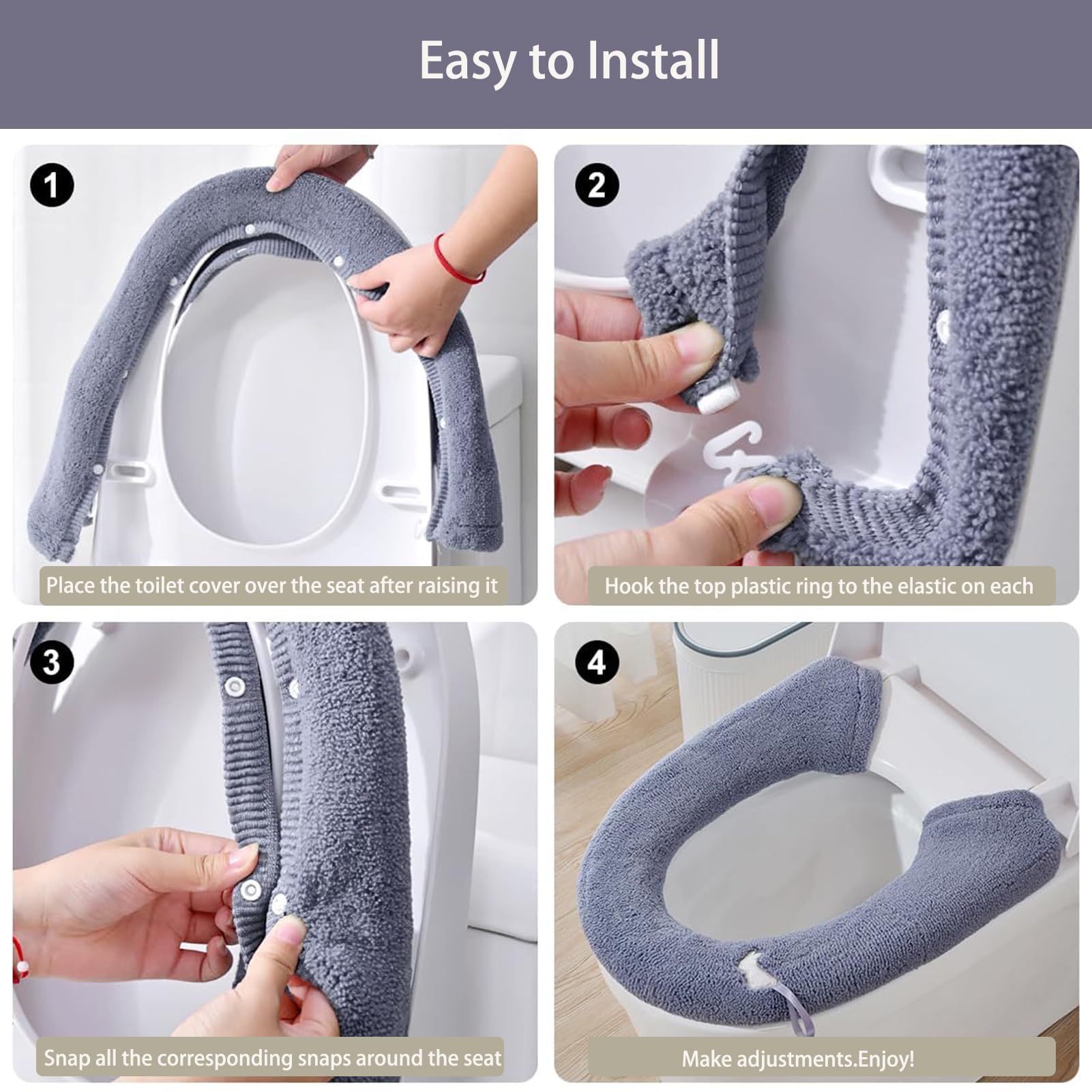 Easy to Install

1

Place the toilet cover over the seat after raising it

2

Hook the top plastic ring to the elastic on each

3

Snap all the corresponding snaps around the seat

4

Make adjustments.Enjoy!