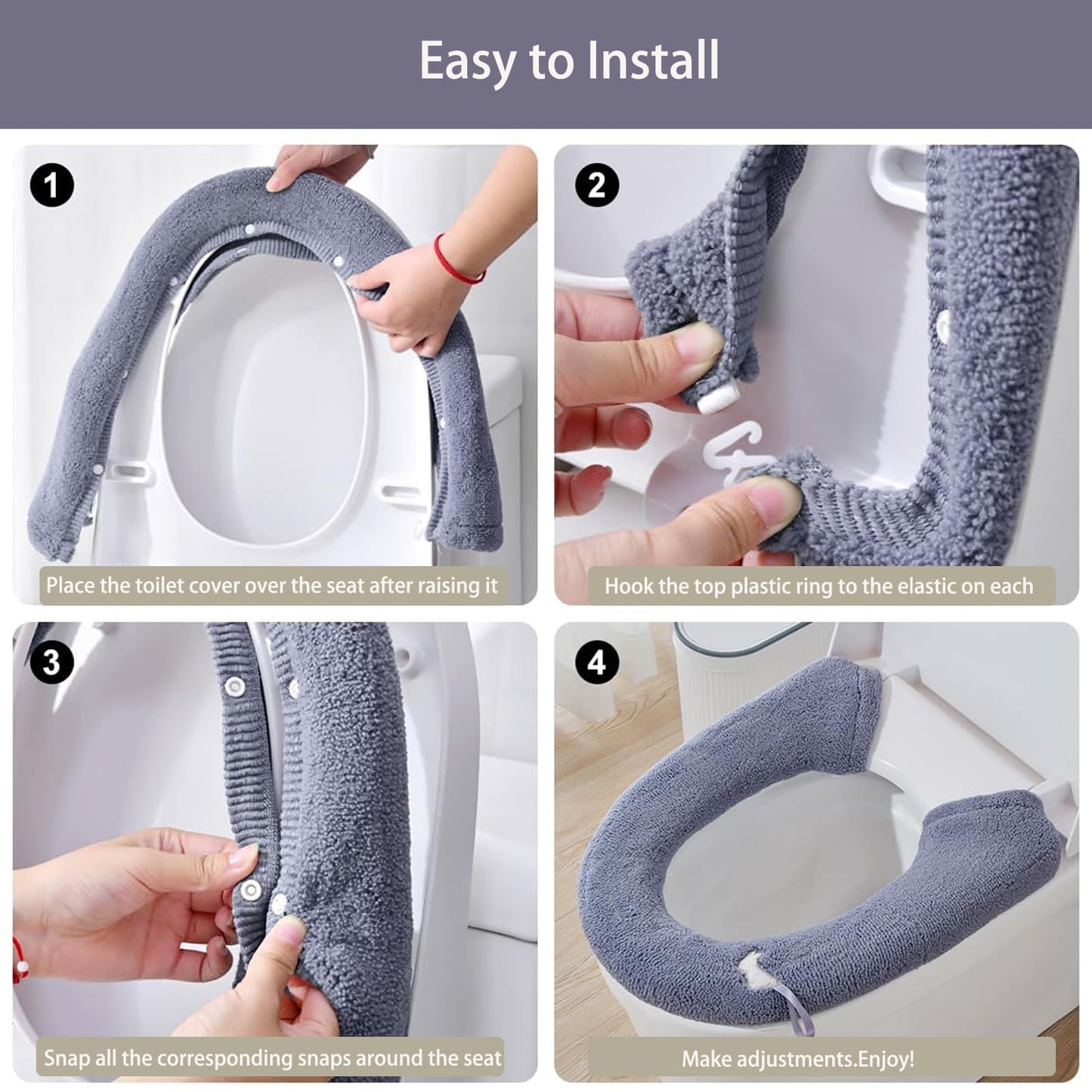 Easy to Install

1

Place the toilet cover over the seat after raising it

2

Hook the top plastic ring to the elastic on each

3

Snap all the corresponding snaps around the seat

4

Make adjustments.Enjoy!