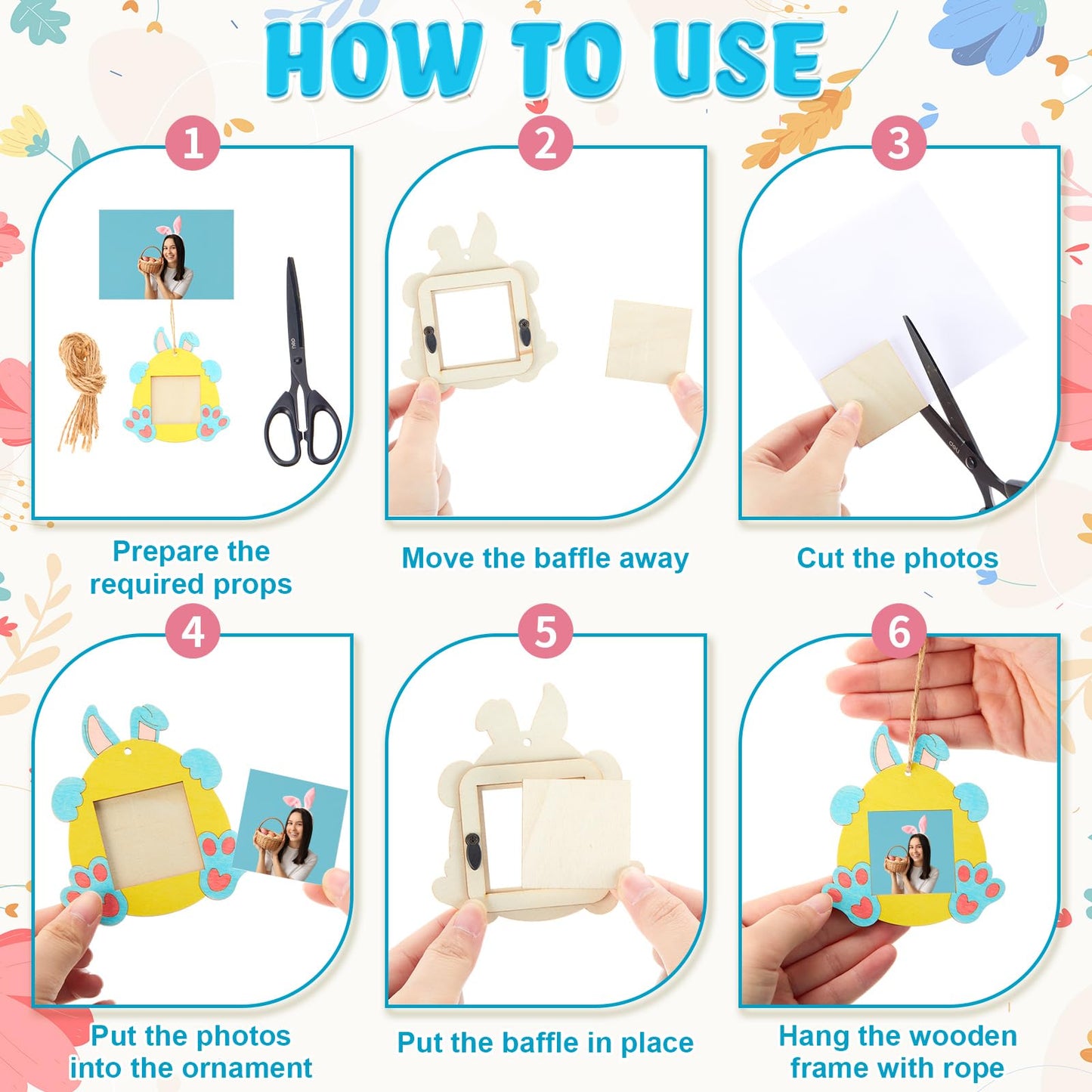 HOW TO USE

1

Prepare the required props

2

Move the baffle away

3

Cut the photos

4

Put the photos into the ornament

5

Put the baffle in place

6

Hang the wooden frame with rope