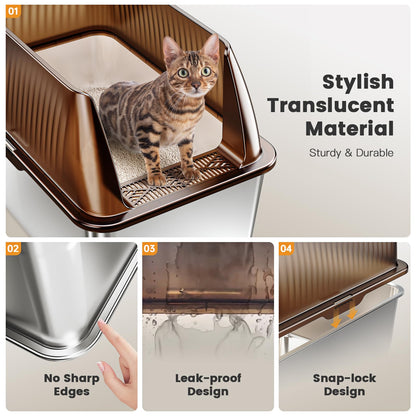 01

Stylish Translucent Material

Sturdy & Durable

02

No Sharp Edges

03

Leak-proof Design

04

Snap-lock Design