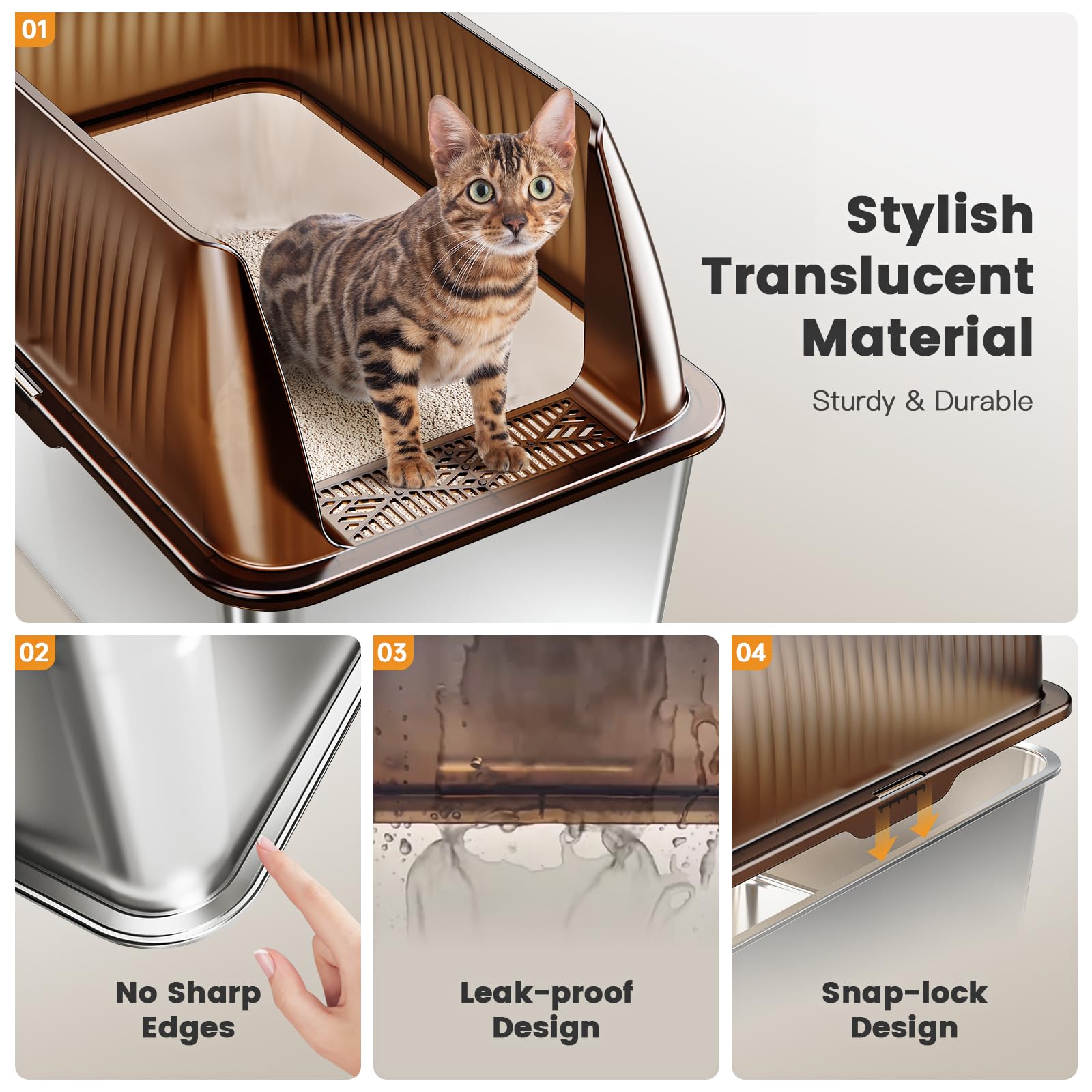 01

Stylish Translucent Material

Sturdy & Durable

02

No Sharp Edges

03

Leak-proof Design

04

Snap-lock Design