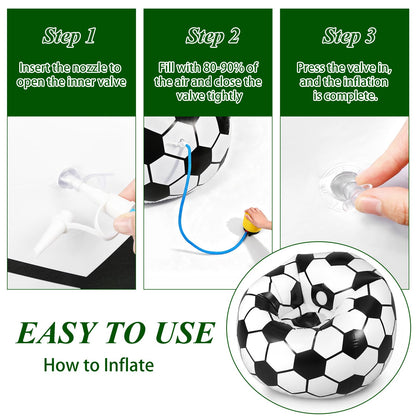 Step 1
Insert the nozzle to open the inner valve

Step 2
Fill with 80-90% of the air and close the valve tightly

Step 3
Press the valve in, and the inflation is complete.

EASY TO USE
How to Inflate