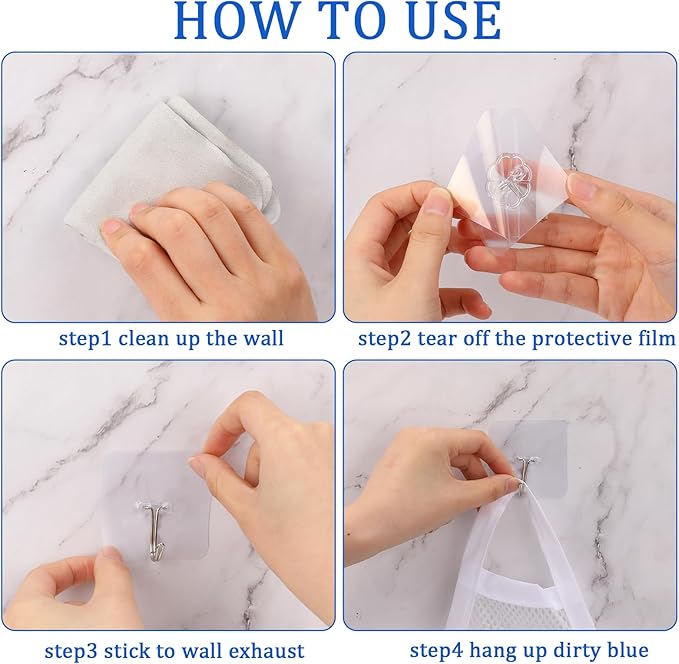 HOW TO USE

step1 clean up the wall

step2 tear off the protective film

step3 stick to wall exhaust

step4 hang up dirty blue