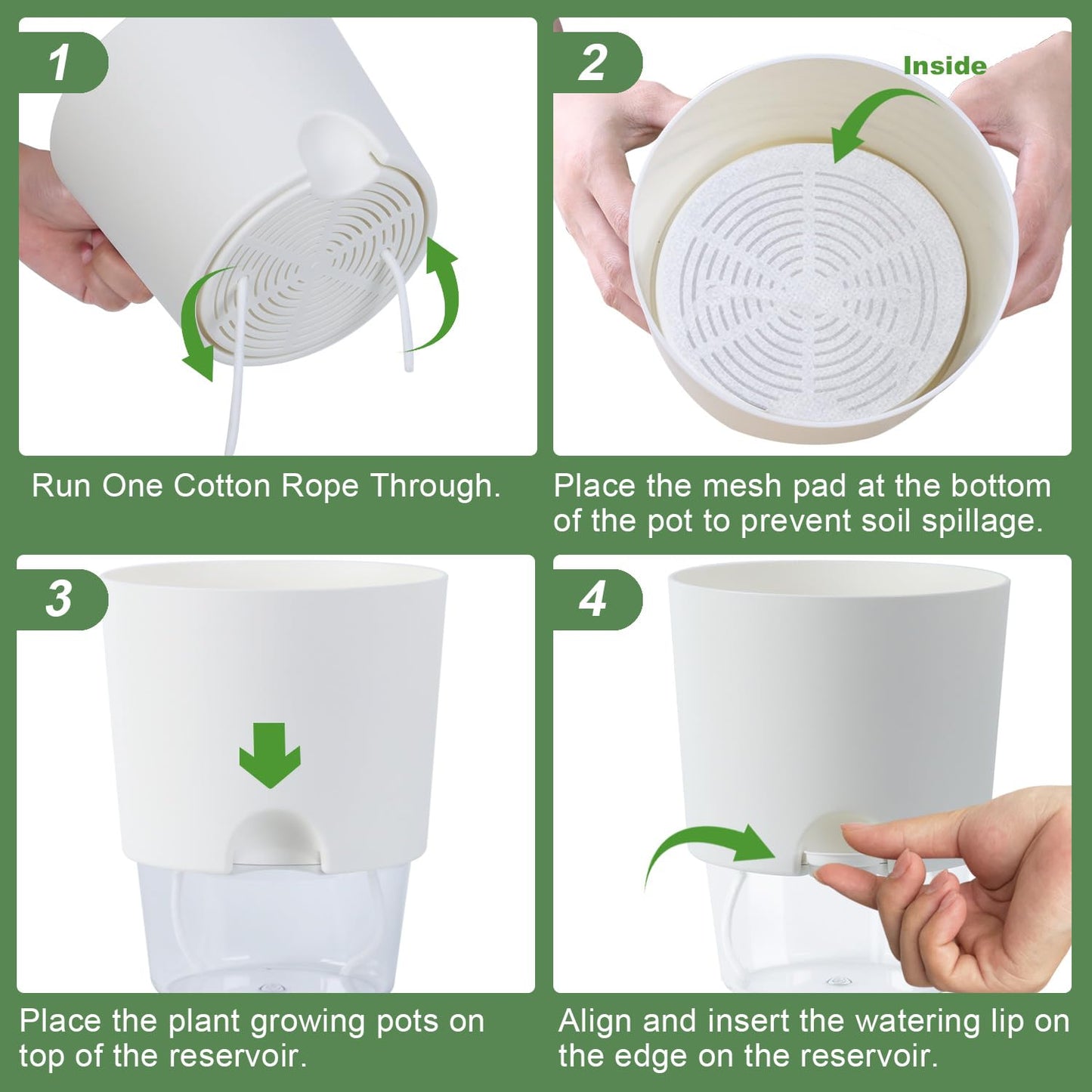 1

Run One Cotton Rope Through.

2

Inside

Place the mesh pad at the bottom of the pot to prevent soil spillage.

3

Place the plant growing pots on top of the reservoir.

4

Align and insert the watering lip on the edge on the reservoir.