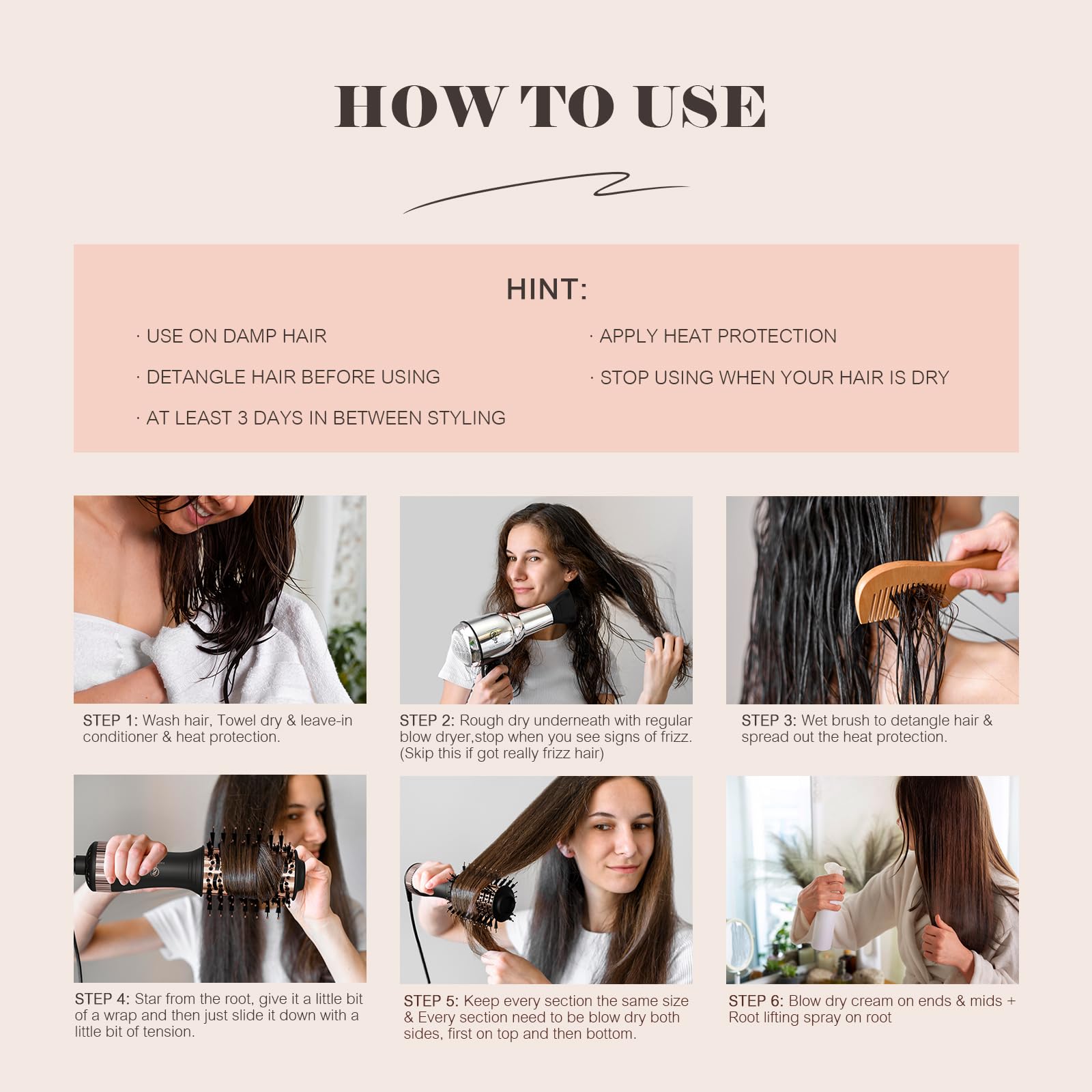 HOW TO USE

HINT:

· USE ON DAMP HAIR

· DETANGLE HAIR BEFORE USING

· AT LEAST 3 DAYS IN BETWEEN STYLING

· APPLY HEAT PROTECTION

· STOP USING WHEN YOUR HAIR IS DRY

STEP 1: Wash hair, Towel dry & leave-in conditioner & heat protection.

STEP 2: Rough dry underneath with regular blow dryer,stop when you see signs of frizz. (Skip this if got really frizz hair)

STEP 3: Wet brush to detangle hair & spread out the heat protection.

STEP 4: Star from the root, give it a little bit of a wrap and then just slide it down with a little bit of tension.

STEP 5: Keep every section the same size & Every section need to be blow dry both sides, first on top and then bottom.

STEP 6: Blow dry cream on ends & mids + Root lifting spray on root