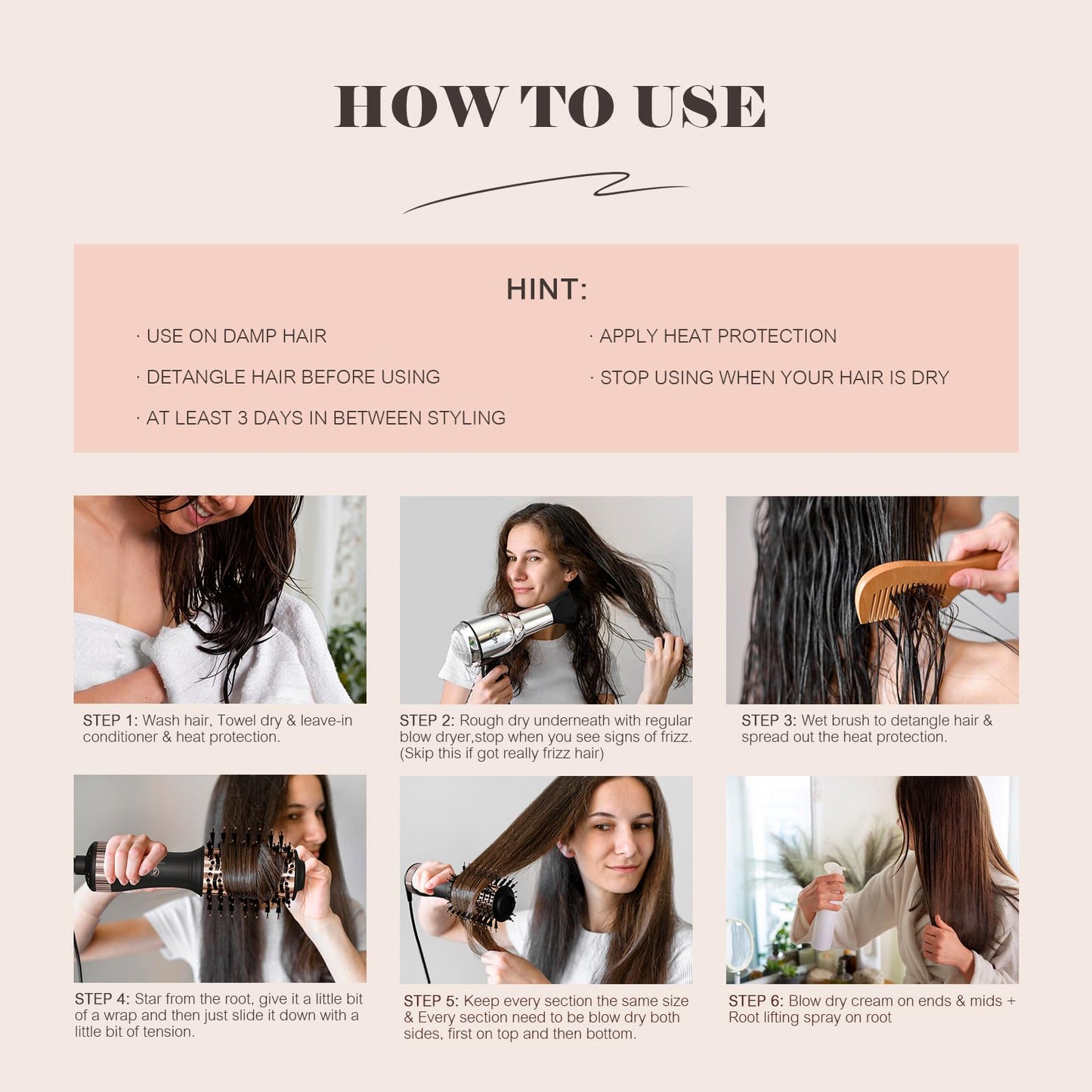 HOW TO USE

HINT:

· USE ON DAMP HAIR

· DETANGLE HAIR BEFORE USING

· AT LEAST 3 DAYS IN BETWEEN STYLING

· APPLY HEAT PROTECTION

· STOP USING WHEN YOUR HAIR IS DRY

STEP 1: Wash hair, Towel dry & leave-in conditioner & heat protection.

STEP 2: Rough dry underneath with regular blow dryer,stop when you see signs of frizz. (Skip this if got really frizz hair)

STEP 3: Wet brush to detangle hair & spread out the heat protection.

STEP 4: Star from the root, give it a little bit of a wrap and then just slide it down with a little bit of tension.

STEP 5: Keep every section the same size & Every section need to be blow dry both sides, first on top and then bottom.

STEP 6: Blow dry cream on ends & mids + Root lifting spray on root