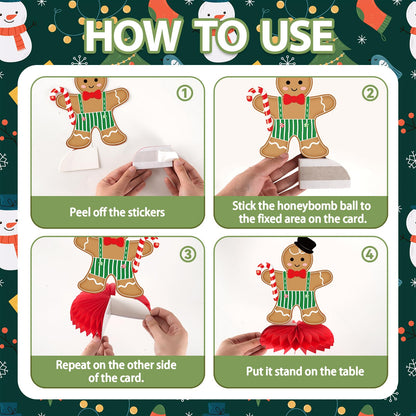 HOW TO USE

①

Peel off the stickers

②

Stick the honeybomb ball to the fixed area on the card.

③

Repeat on the other side of the card.

④

Put it stand on the table