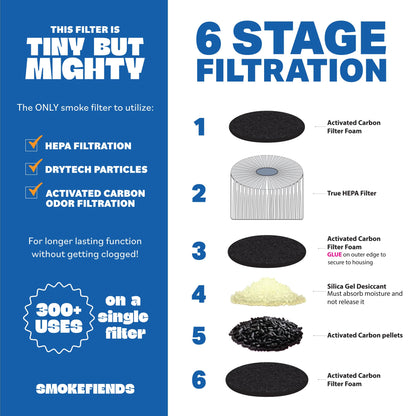 THIS FILTER IS
TINY BUT MIGHTY

The ONLY smoke filter to utilize:

HEPA FILTRATION

DRYTECH PARTICLES

ACTIVATED CARBON ODOR FILTRATION

For longer lasting function without getting clogged!

300+ USES on a single filter

SMOKEFIENDS

6 STAGE FILTRATION

1 Activated Carbon Filter Foam

2 True HEPA Filter

3 Activated Carbon Filter Foam
GLUE on outer edge to secure to housing

4 Silica Gel Desiccant
Must absorb moisture and not release it

5 Activated Carbon pellets

6 Activated Carbon Filter Foam