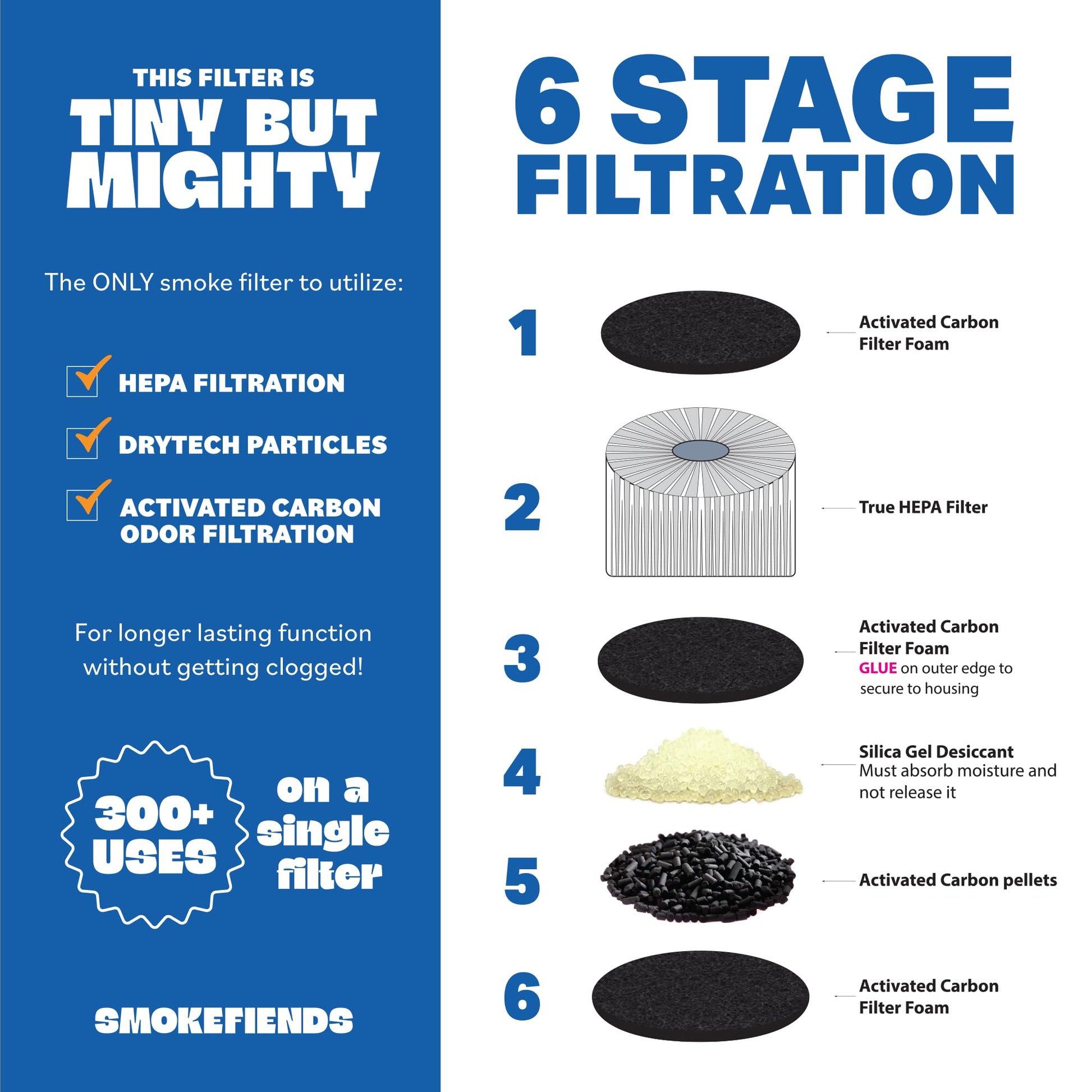 THIS FILTER IS
TINY BUT MIGHTY

The ONLY smoke filter to utilize:

HEPA FILTRATION

DRYTECH PARTICLES

ACTIVATED CARBON ODOR FILTRATION

For longer lasting function without getting clogged!

300+ USES

on a single filter

SMOKEFIENDS

6 STAGE FILTRATION

1

Activated Carbon Filter Foam

2

True HEPA Filter

3

Activated Carbon Filter Foam
GLUE on outer edge to secure to housing

4

Silica Gel Desiccant
Must absorb moisture and not release it

5

Activated Carbon pellets

6

Activated Carbon Filter Foam