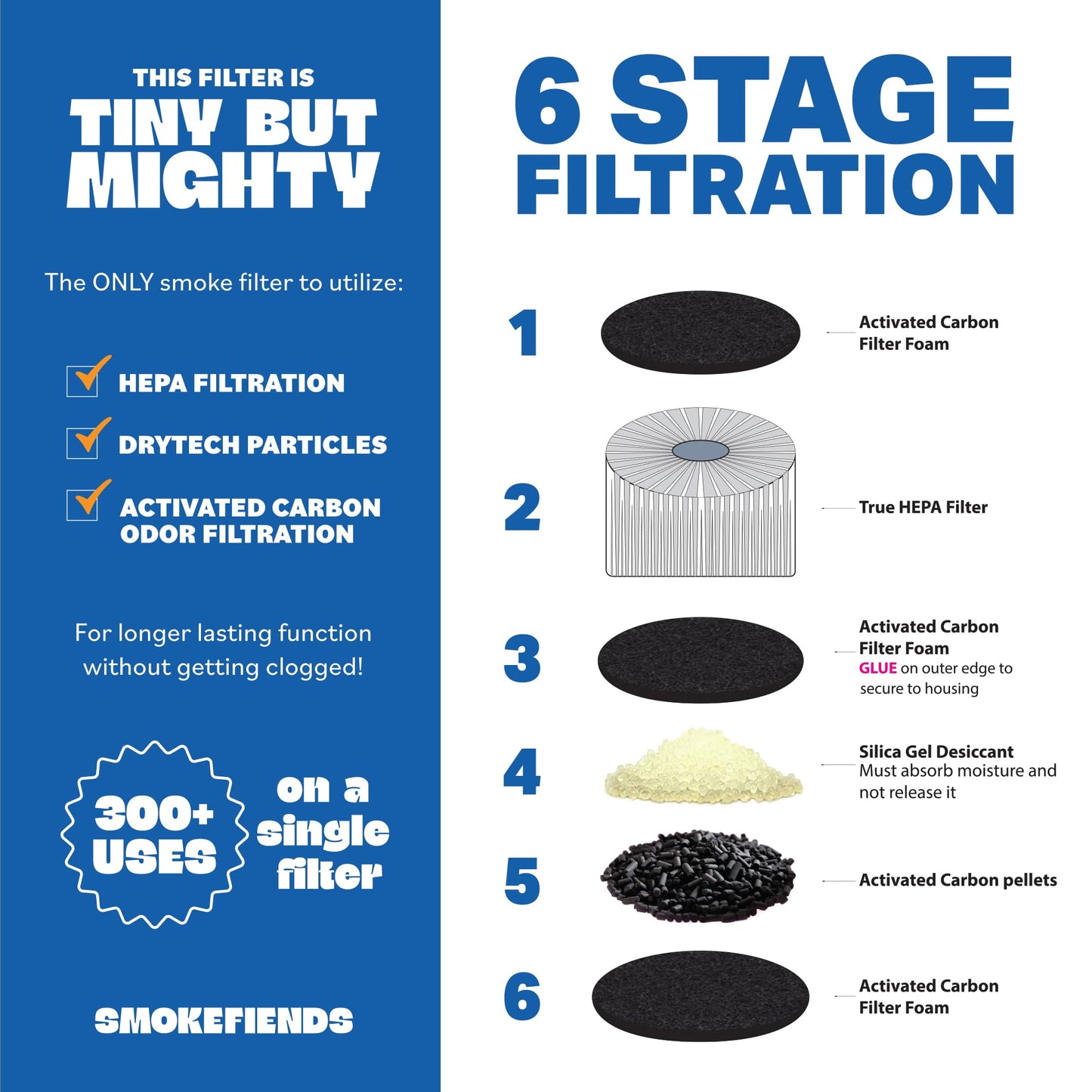 THIS FILTER IS
TINY BUT MIGHTY

The ONLY smoke filter to utilize:

HEPA FILTRATION

DRYTECH PARTICLES

ACTIVATED CARBON ODOR FILTRATION

For longer lasting function without getting clogged!

300+ USES

on a single filter

SMOKEFIENDS

6 STAGE FILTRATION

1 Activated Carbon Filter Foam

2 True HEPA Filter

3 Activated Carbon Filter Foam
GLUE on outer edge to secure to housing

4 Silica Gel Desiccant
Must absorb moisture and not release it

5 Activated Carbon pellets

6 Activated Carbon Filter Foam